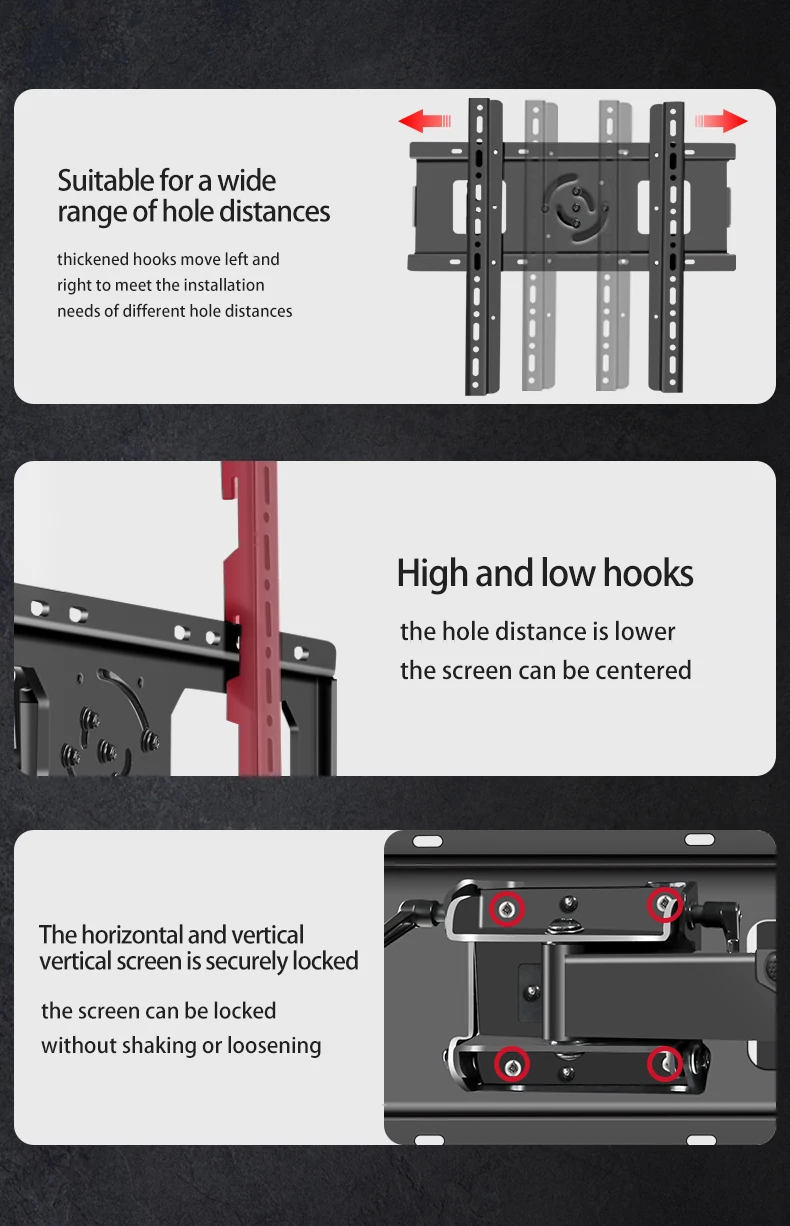 Suitable for a wide range of hole distances

thickened hooks move left and right to meet the installation needs of different hole distances

High and low hooks

the hole distance is lower
the screen can be centered

The horizontal and vertical vertical screen is securely locked

the screen can be locked without shaking or loosening