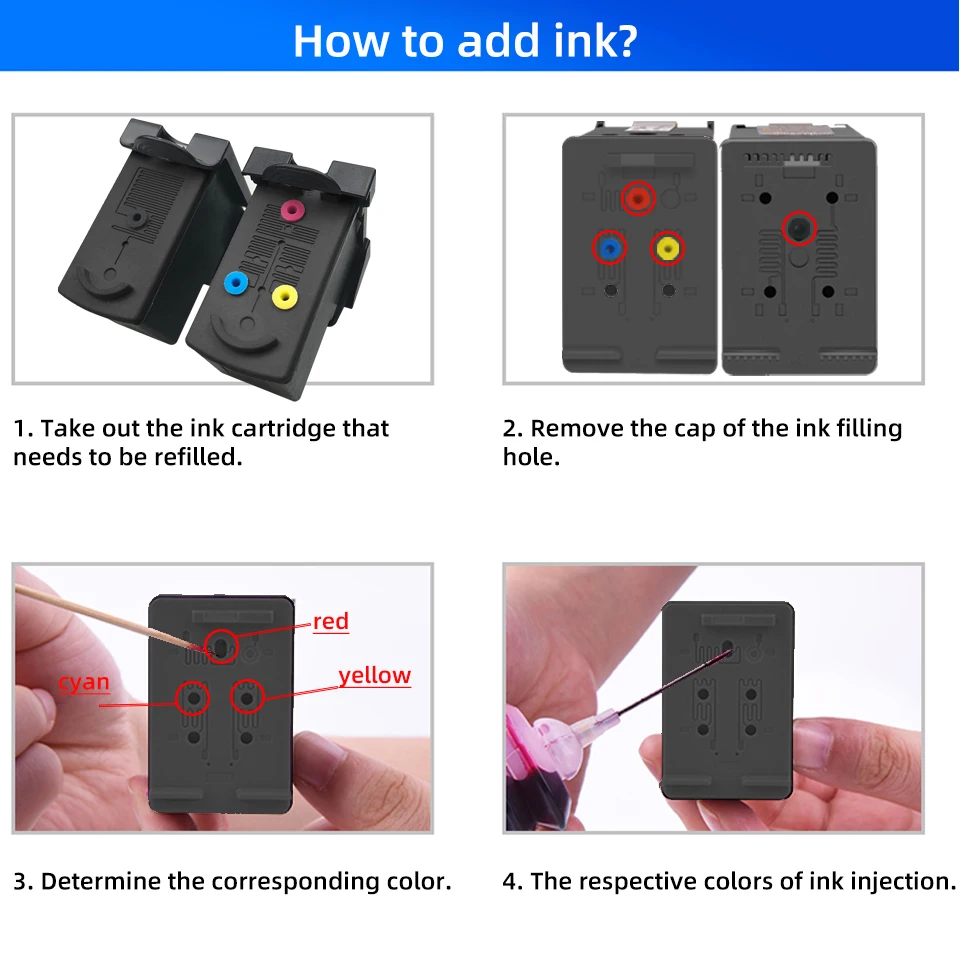 How to add ink?

1. Take out the ink cartridge that needs to be refilled.

2. Remove the cap of the ink filling hole.

red

cyan

yellow

3. Determine the corresponding color.

4. The respective colors of ink injection.