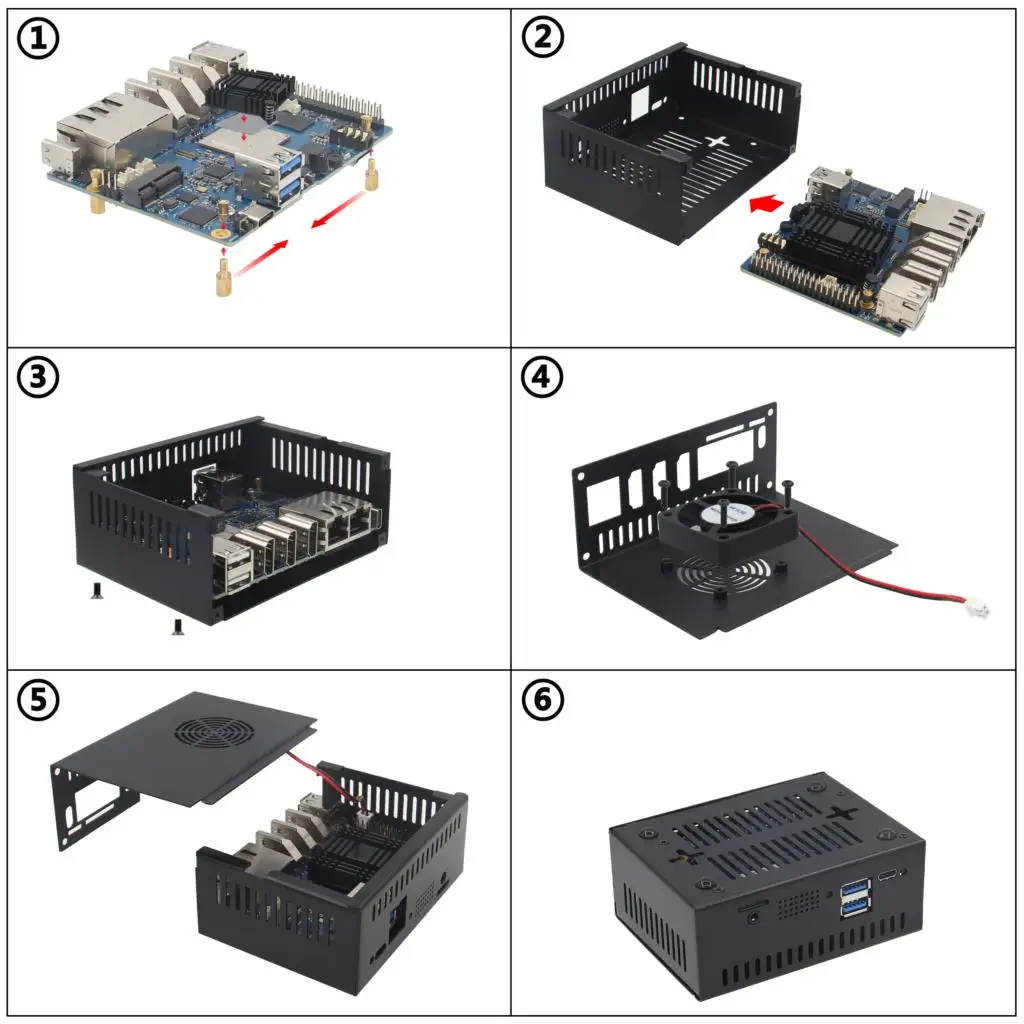 ①

②

③

④

⑤

⑥