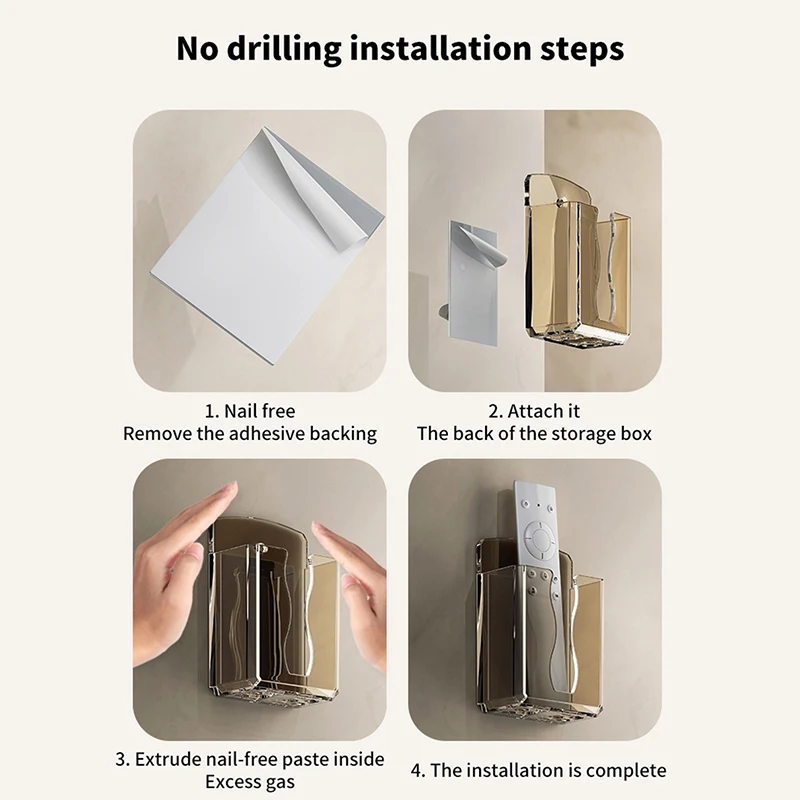 No drilling installation steps

1. Nail free
Remove the adhesive backing

2. Attach it
The back of the storage box

3. Extrude nail-free paste inside
Excess gas

4. The installation is complete