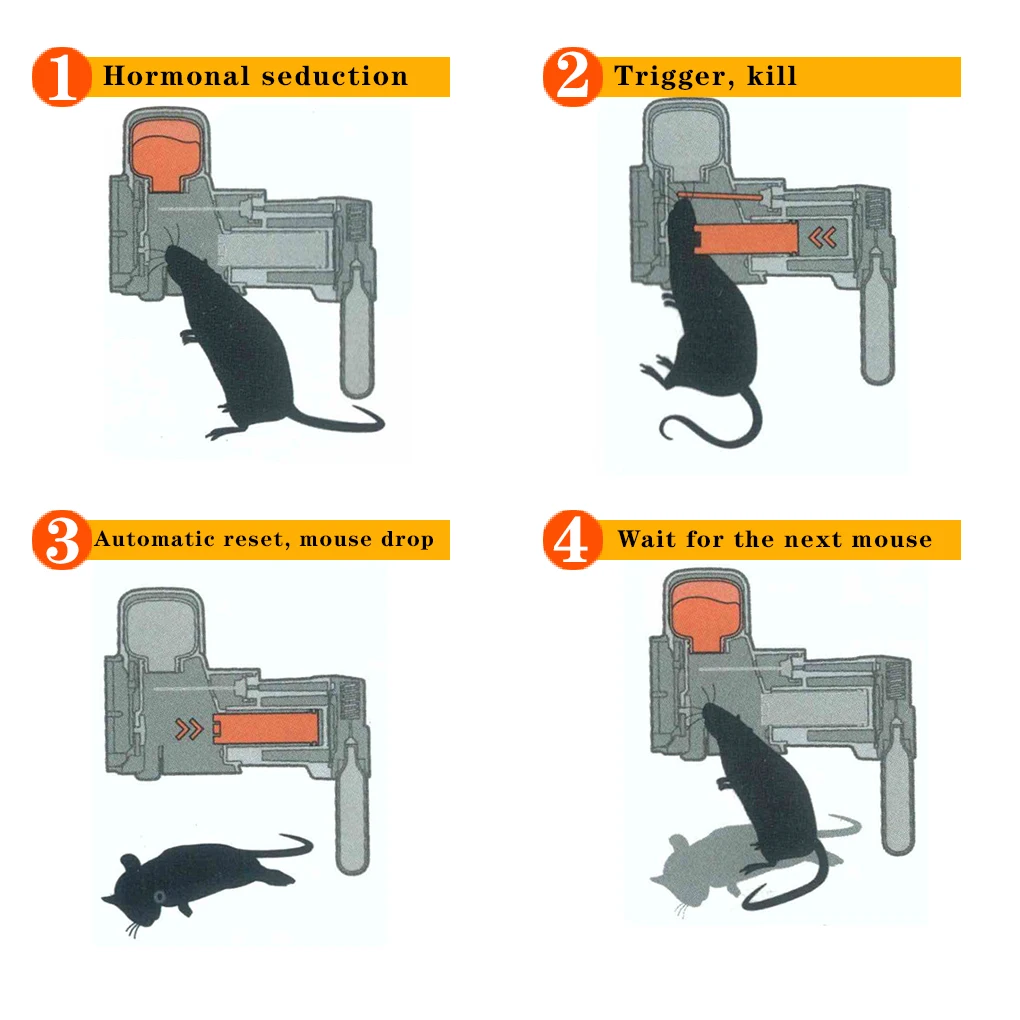 1 Hormonal seduction

2 Trigger, kill

3 Automatic reset, mouse drop

4 Wait for the next mouse