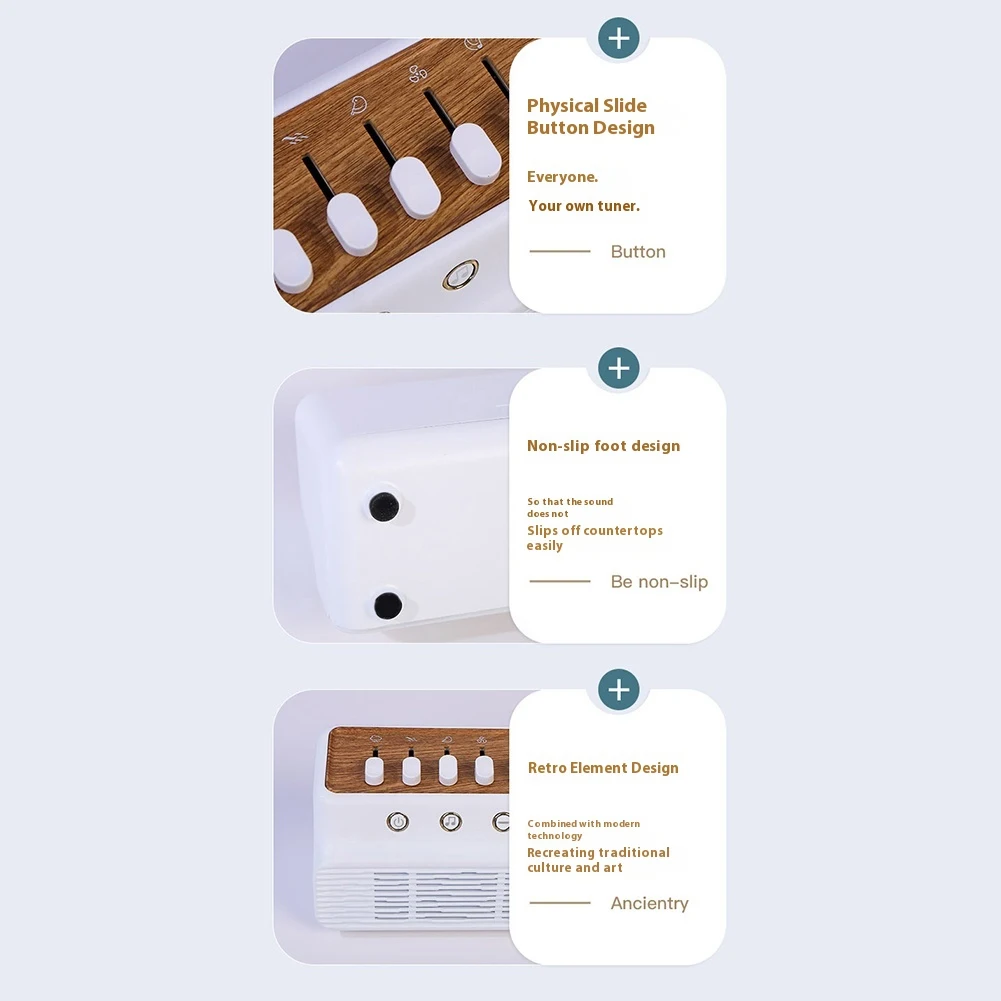 +

Physical Slide Button Design

Everyone.

Your own tuner.

Button

+

Non-slip foot design

So that the sound does not

Slips off countertops easily

Be non-slip

+

Retro Element Design

Combined with modern technology

Recreating traditional culture and art

Ancientry