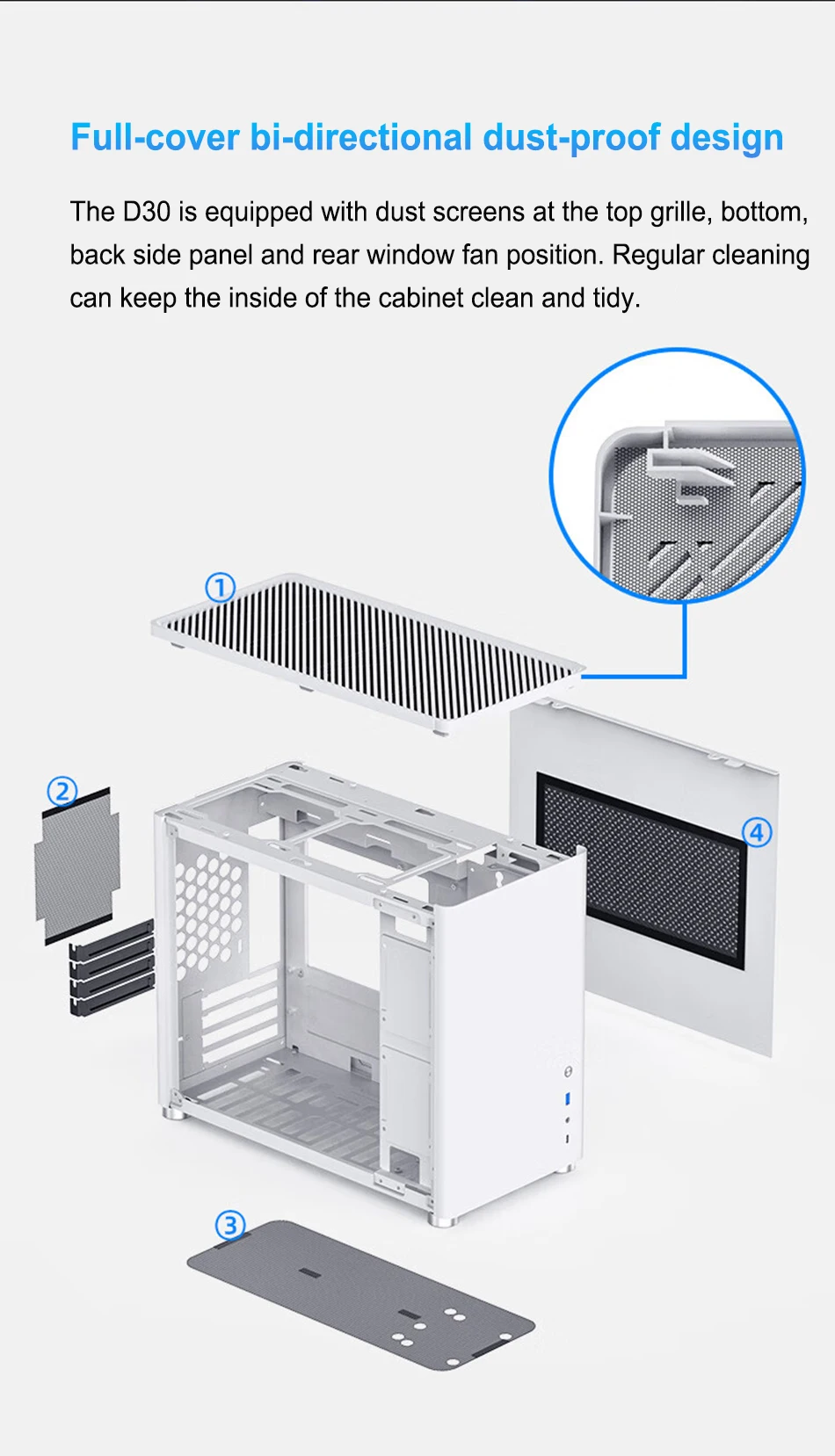 Full-cover bi-directional dust-proof design

The D30 is equipped with dust screens at the top grille, bottom, back side panel and rear window fan position. Regular cleaning can keep the inside of the cabinet clean and tidy.

①

②

④

③