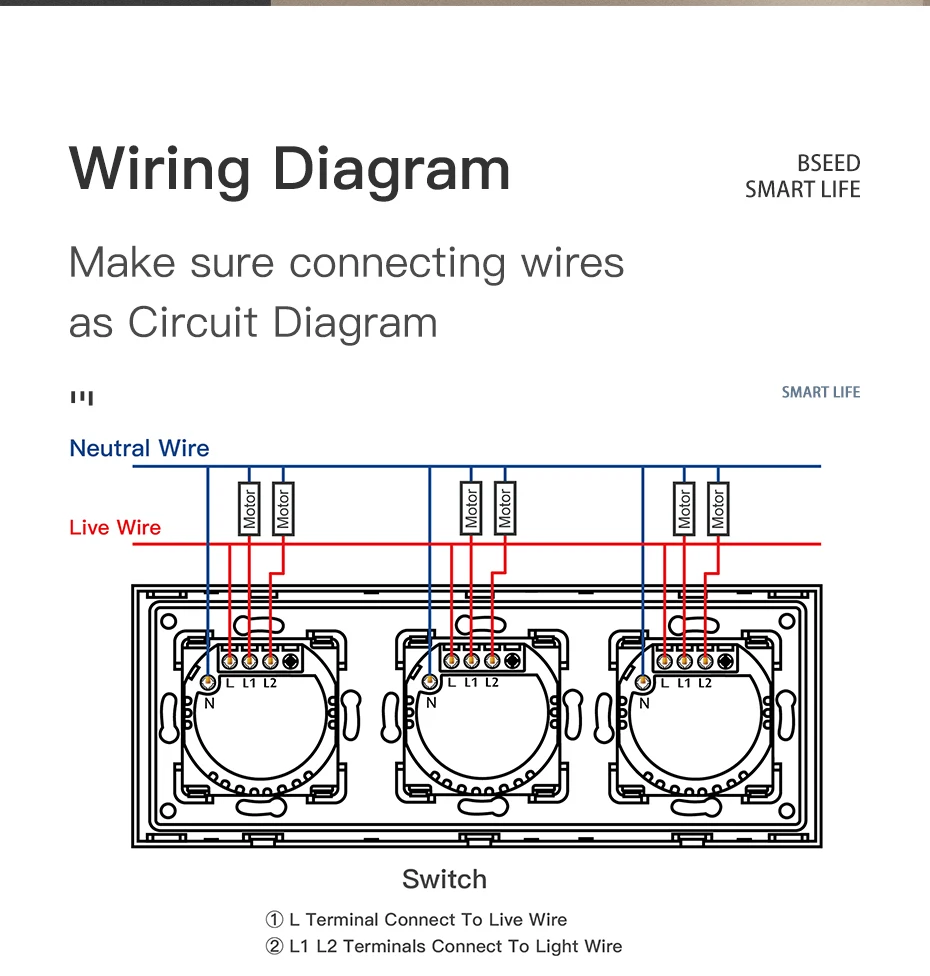 Wiring Diagram

BSEED
SMART LIFE

Make sure connecting wires as Circuit Diagram

SMART LIFE

Neutral Wire

Live Wire

Motor Motor Motor Motor Motor Motor

L L1 L2
N

L L1 L2
N

L L1 L2
N

Switch

① L Terminal Connect To Live Wire
② L1 L2 Terminals Connect To Light Wire