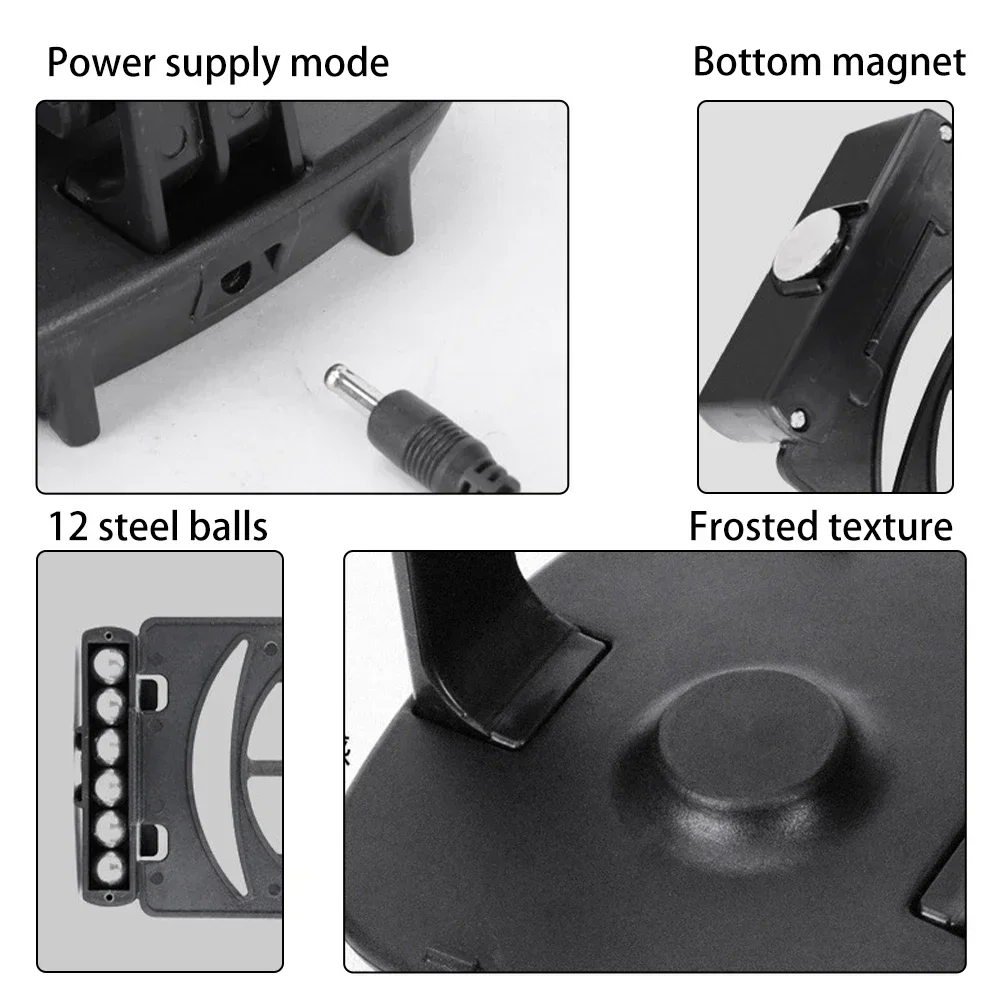 Power supply mode

Bottom magnet

12 steel balls

Frosted texture