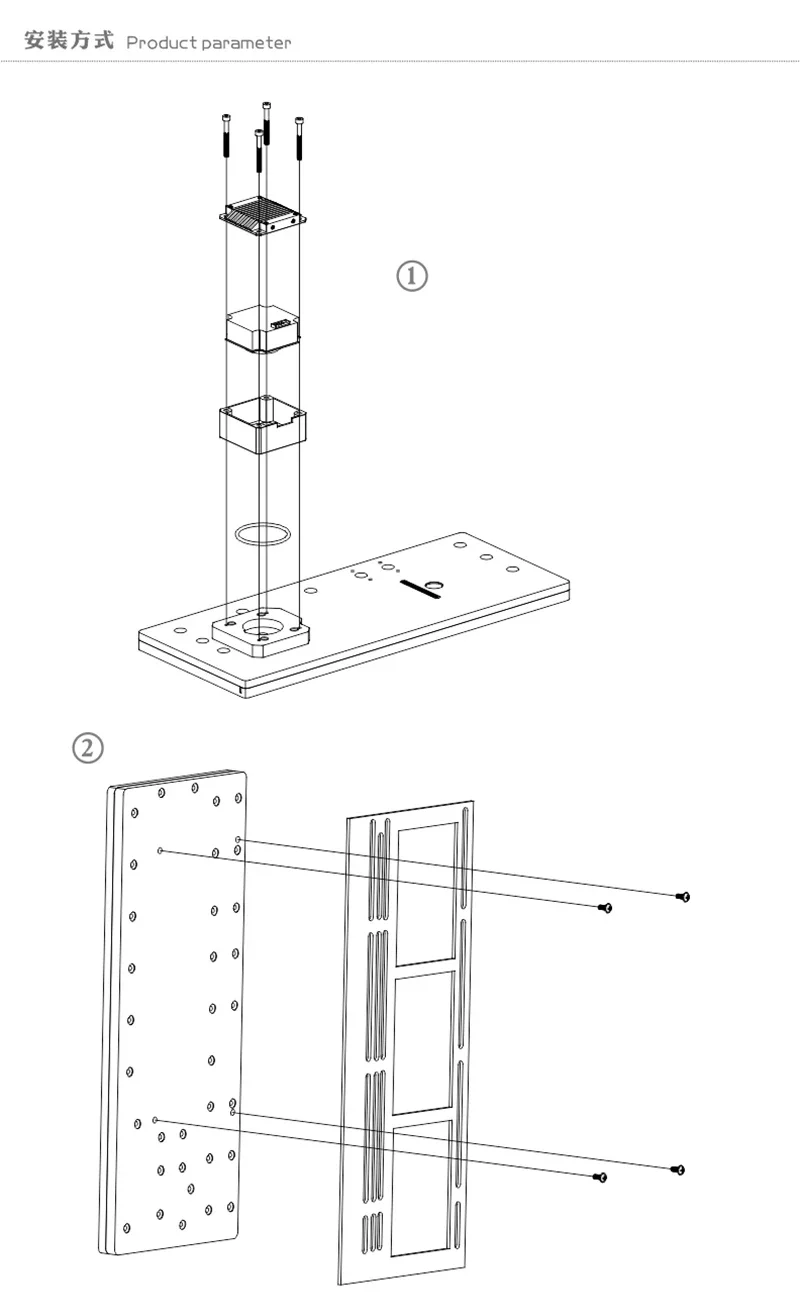 安装方式 Product parameter

①

②