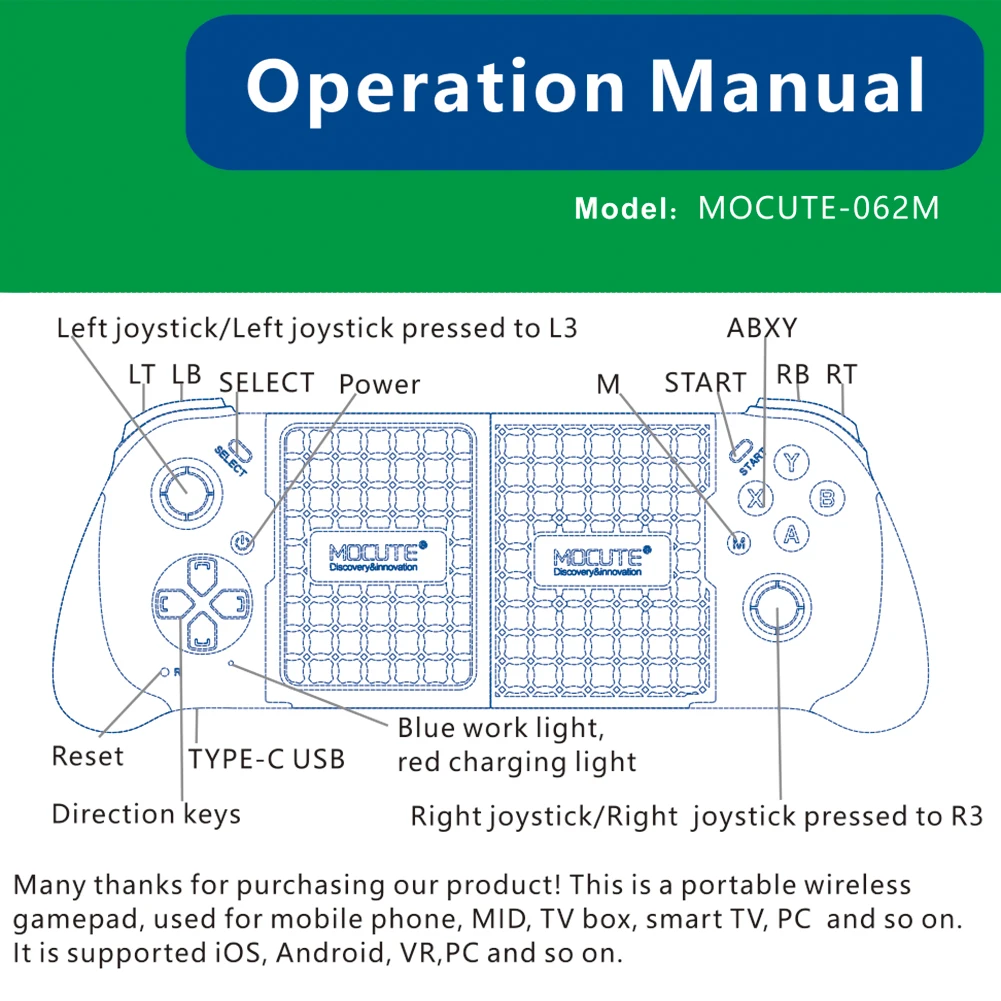 Operation Manual

Model: MOCUTE-062M

Left joystick/Left joystick pressed to L3

ABXY

LT LB SELECT Power

M START RB RT

SELECT

START

Y

X

B

A

M

MOCUTE
Discovery&innovation

MOCUTE
Discovery&innovation

R

Reset

TYPE-C USB

Blue work light, red charging light

Direction keys

Right joystick/Right joystick pressed to R3

Many thanks for purchasing our product! This is a portable wireless gamepad, used for mobile phone, MID, TV box, smart TV, PC and so on. It is supported iOS, Android, VR,PC and so on.