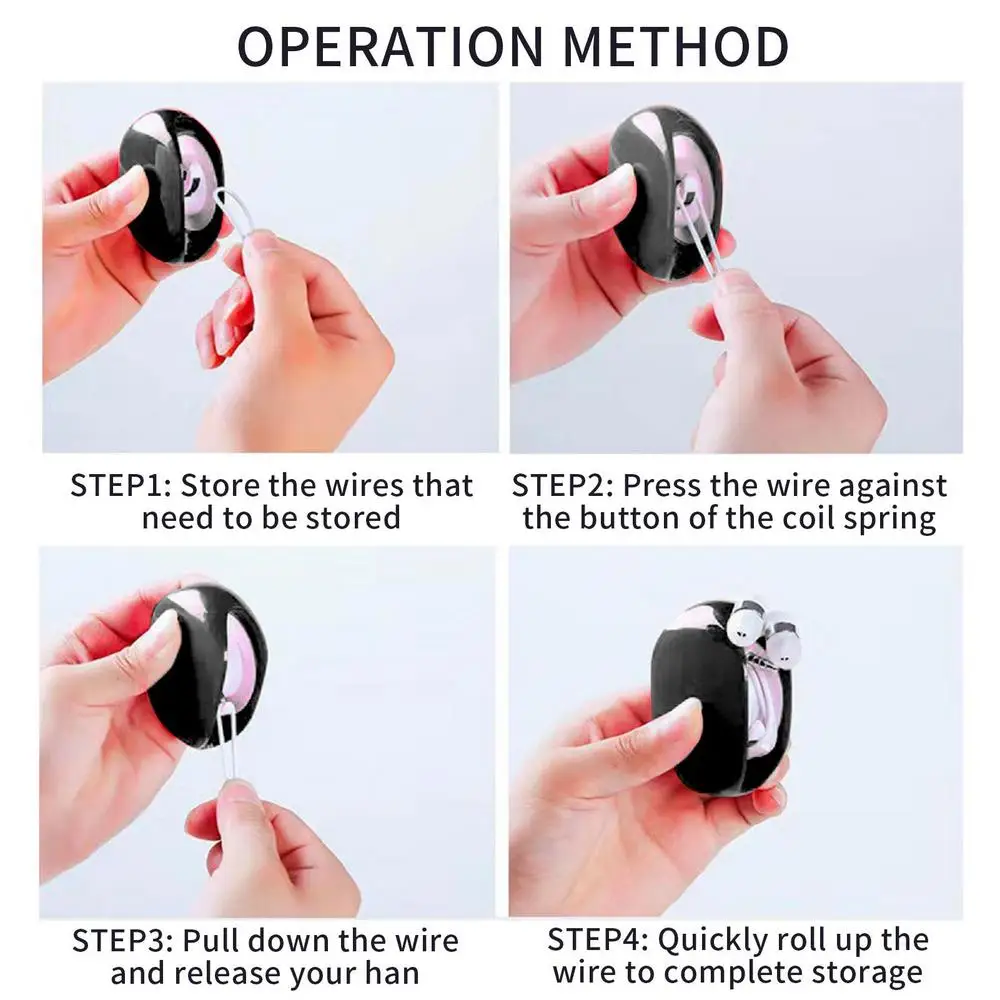 OPERATION METHOD

STEP1: Store the wires that need to be stored

STEP2: Press the wire against the button of the coil spring

STEP3: Pull down the wire and release your han

STEP4: Quickly roll up the wire to complete storage