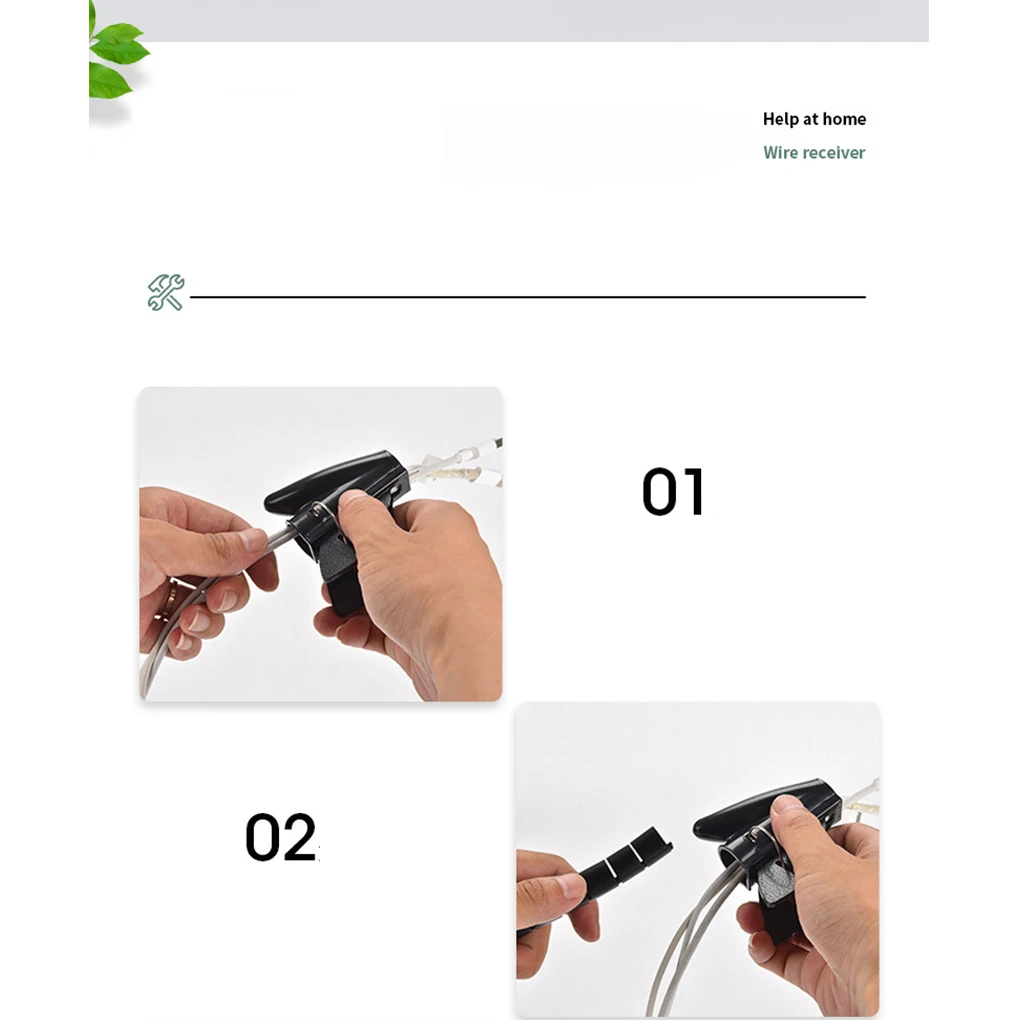 Help at home
Wire receiver

01

02