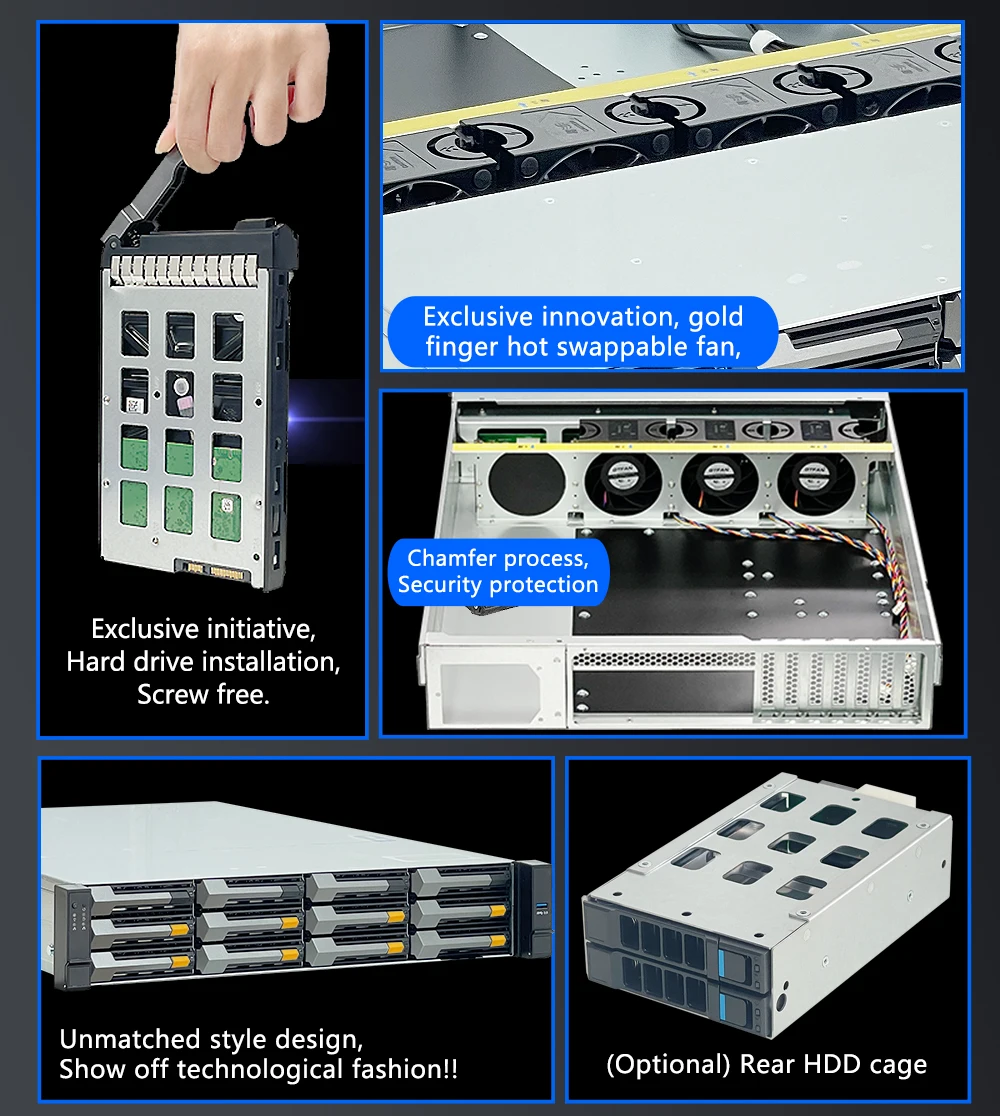 Exclusive initiative,
Hard drive installation,
Screw free.

Exclusive innovation, gold finger hot swappable fan,

Chamfer process,
Security protection

Unmatched style design,
Show off technological fashion!!

(Optional) Rear HDD cage