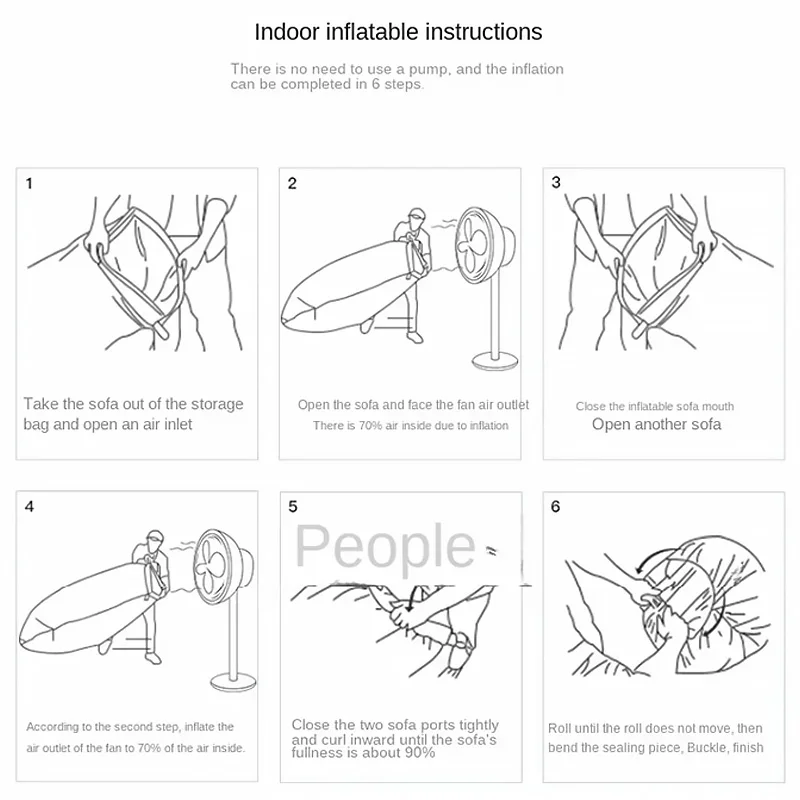 Indoor inflatable instructions

There is no need to use a pump, and the inflation can be completed in 6 steps.

1

Take the sofa out of the storage bag and open an air inlet

2

Open the sofa and face the fan air outlet
There is 70% air inside due to inflation

3

Close the inflatable sofa mouth
Open another sofa

4

According to the second step, inflate the air outlet of the fan to 70% of the air inside.

5

People

Close the two sofa ports tightly and curl inward until the sofa's fullness is about 90%

6

Roll until the roll does not move, then bend the sealing piece, Buckle, finish