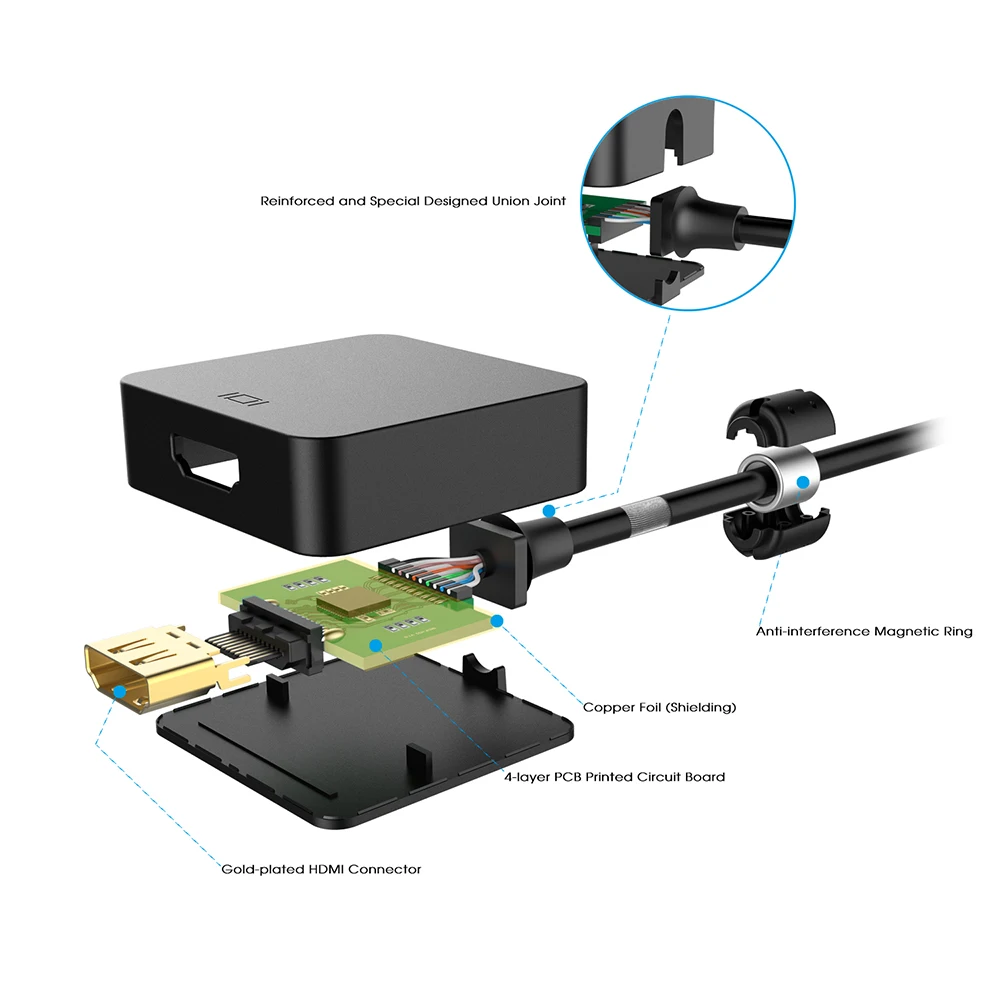 Reinforced and Special Designed Union Joint

Anti-interference Magnetic Ring

Copper Foil (Shielding)

4-layer PCB Printed Circuit Board

Gold-plated HDMI Connector