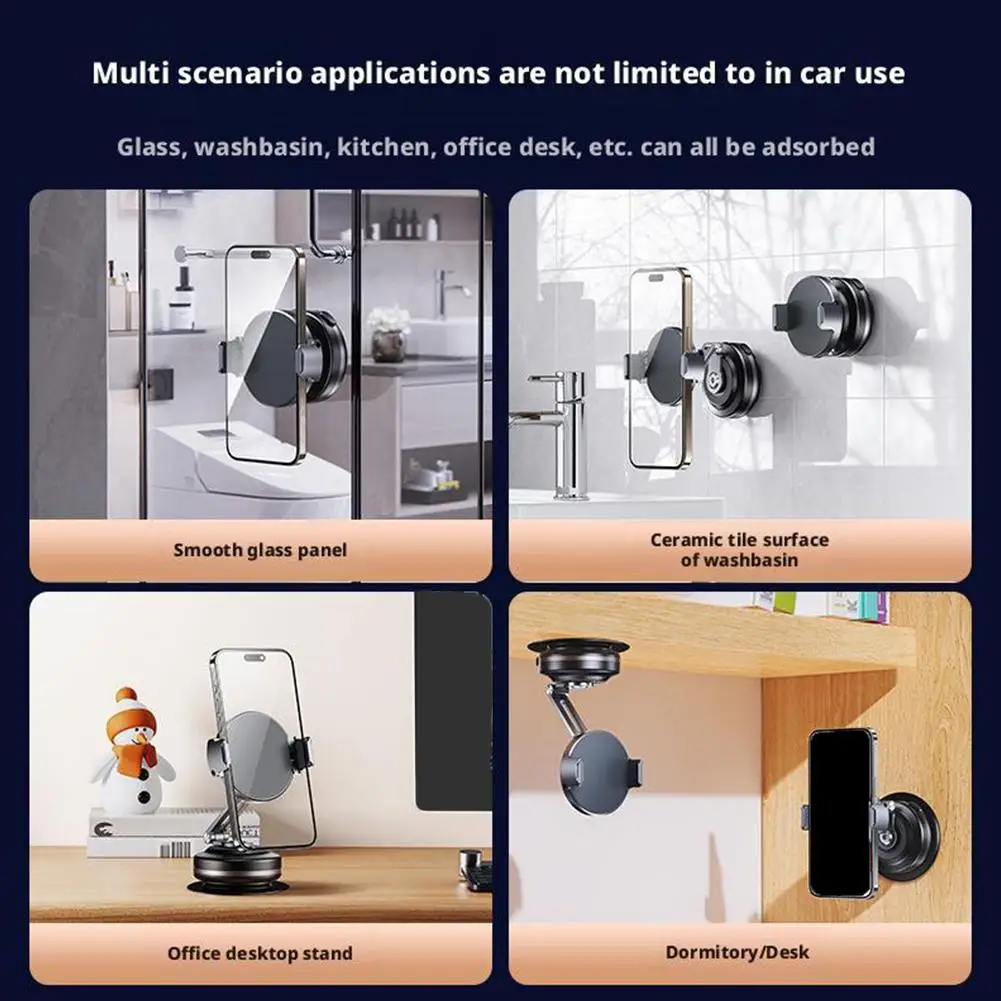 Multi scenario applications are not limited to in car use

Glass, washbasin, kitchen, office desk, etc. can all be adsorbed

Smooth glass panel

Ceramic tile surface of washbasin

Office desktop stand

Dormitory/Desk