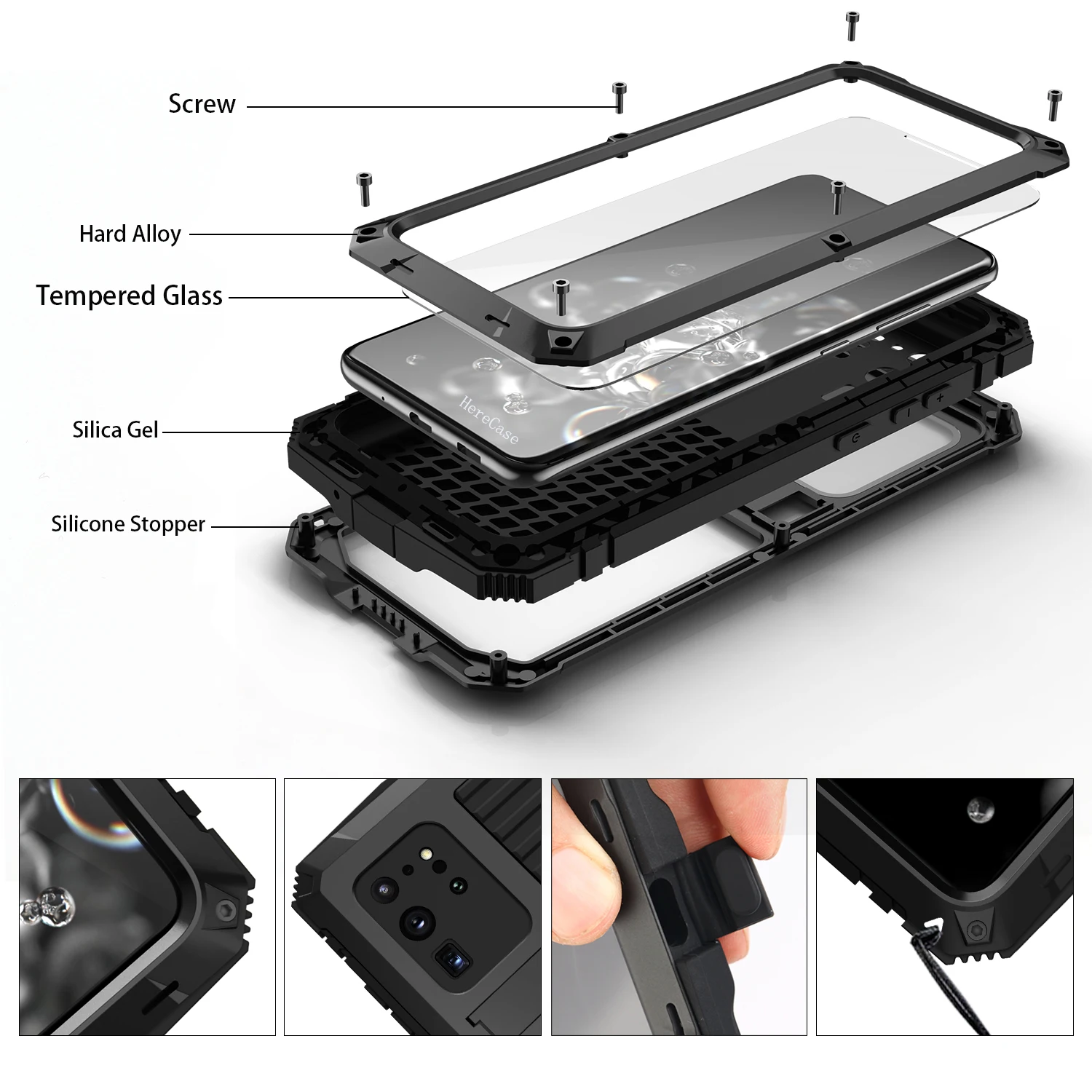 Screw

Hard Alloy

Tempered Glass

Silica Gel

Silicone Stopper

HereCase