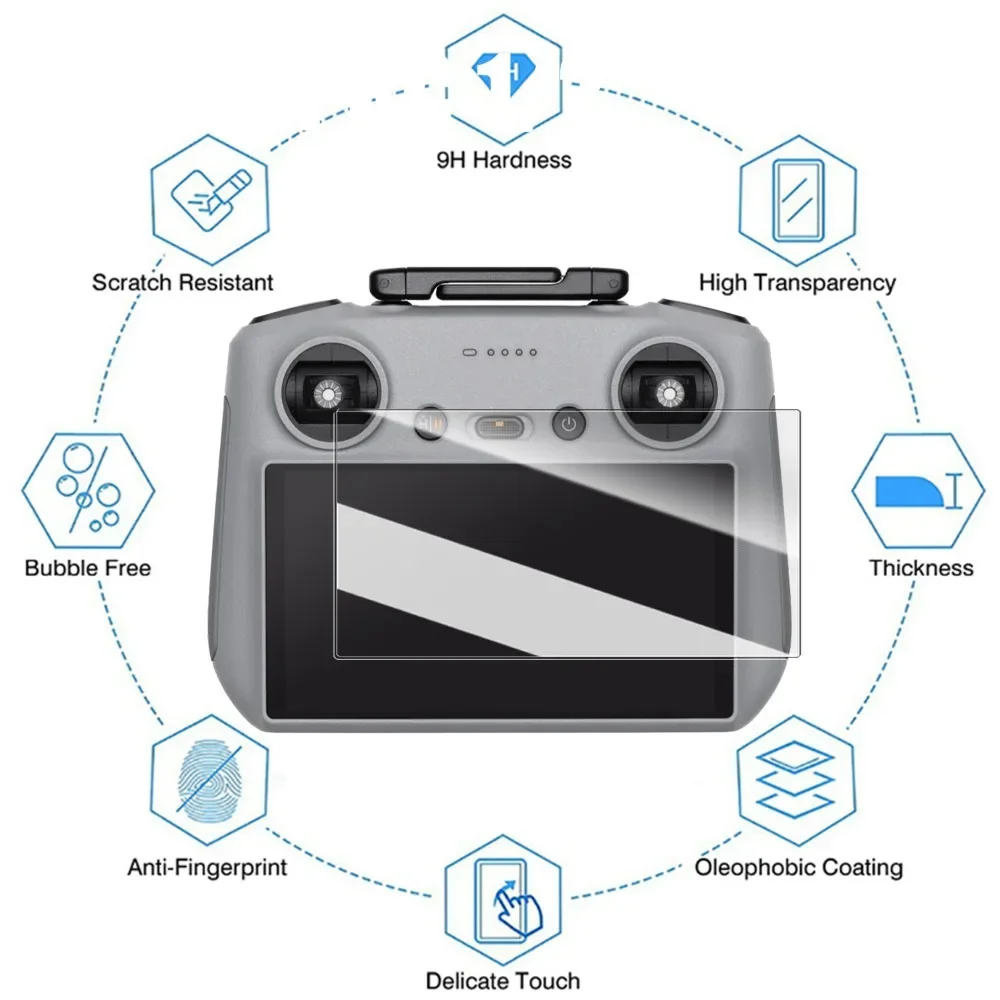 9H Hardness

Scratch Resistant

High Transparency

Bubble Free

Thickness

Anti-Fingerprint

Oleophobic Coating

Delicate Touch