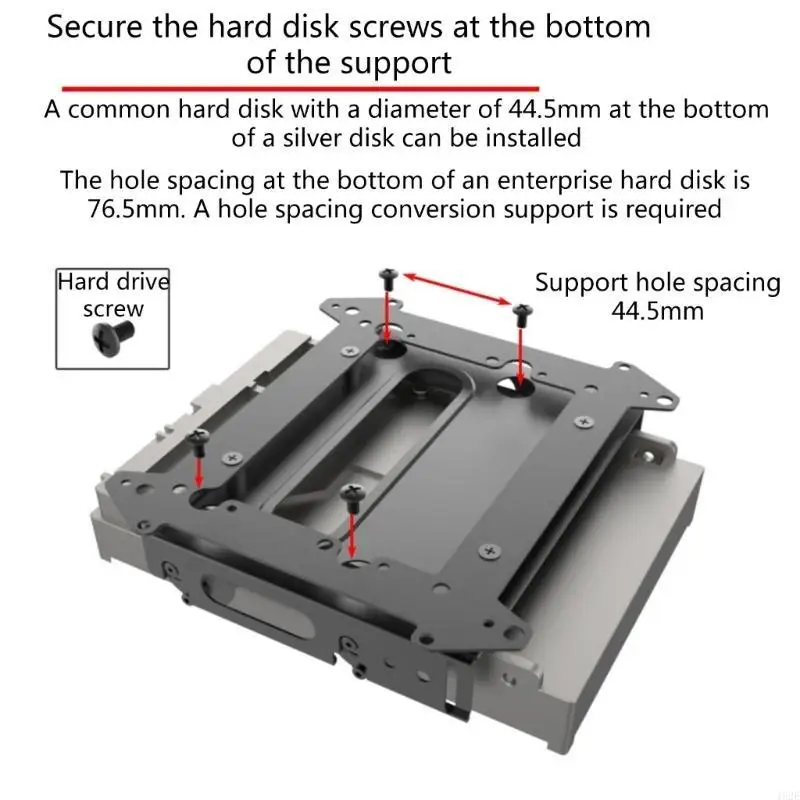 Secure the hard disk screws at the bottom of the support

A common hard disk with a diameter of 44.5mm at the bottom of a silver disk can be installed

The hole spacing at the bottom of an enterprise hard disk is 76.5mm. A hole spacing conversion support is required

Hard drive screw

Support hole spacing 44.5mm