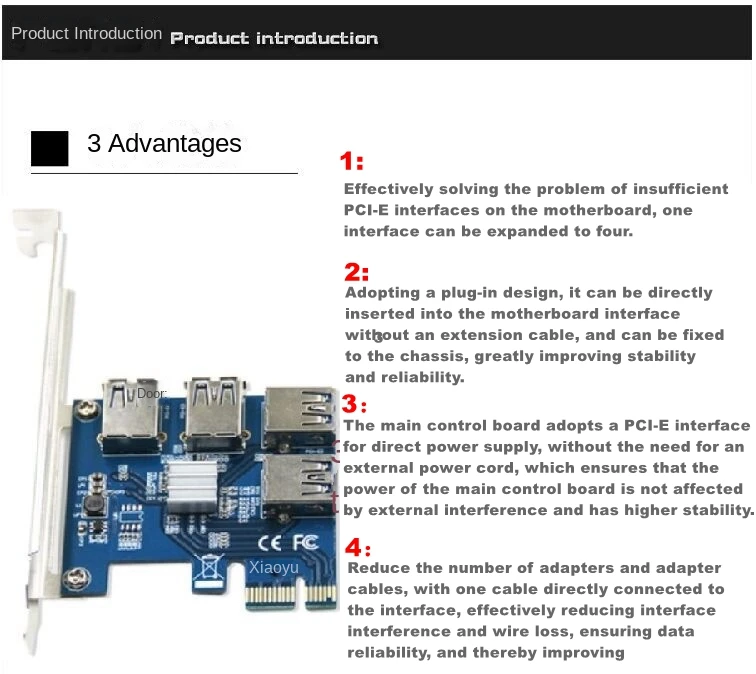 Product Introduction Product introduction

3 Advantages

1:

Effectively solving the problem of insufficient PCI-E interfaces on the motherboard, one interface can be expanded to four.

2:

Adopting a plug-in design, it can be directly inserted into the motherboard interface without an extension cable, and can be fixed to the chassis, greatly improving stability and reliability.

3:

The main control board adopts a PCI-E interface for direct power supply, without the need for an external power cord, which ensures that the power of the main control board is not affected by external interference and has higher stability.

4:

Reduce the number of adapters and adapter cables, with one cable directly connected to the interface, effectively reducing interface interference and wire loss, ensuring data reliability, and thereby improving

Door:

CE FC

Xiaoyu