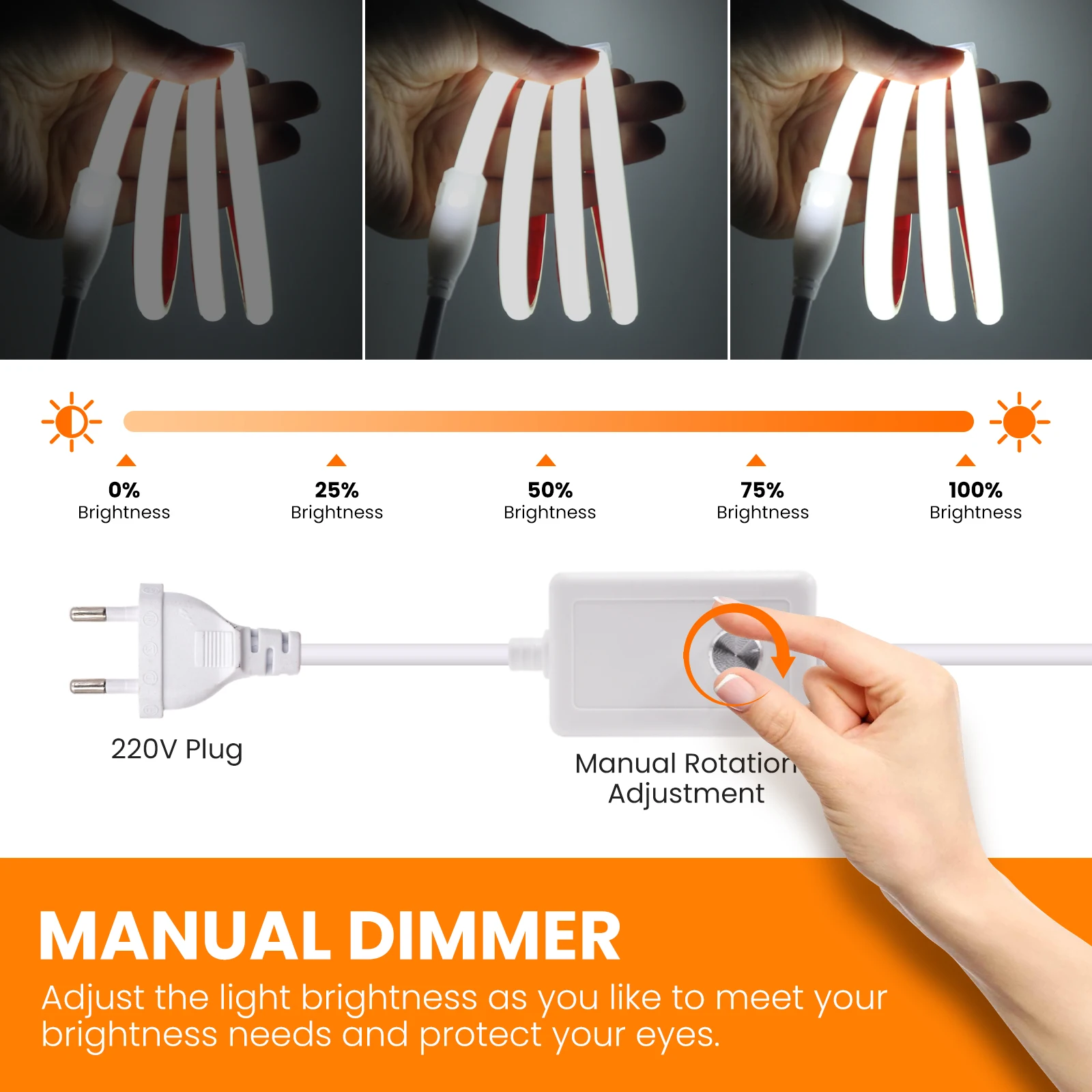 0%
Brightness

25%
Brightness

50%
Brightness

75%
Brightness

100%
Brightness

220V Plug

Manual Rotation
Adjustment

MANUAL DIMMER

Adjust the light brightness as you like to meet your brightness needs and protect your eyes.