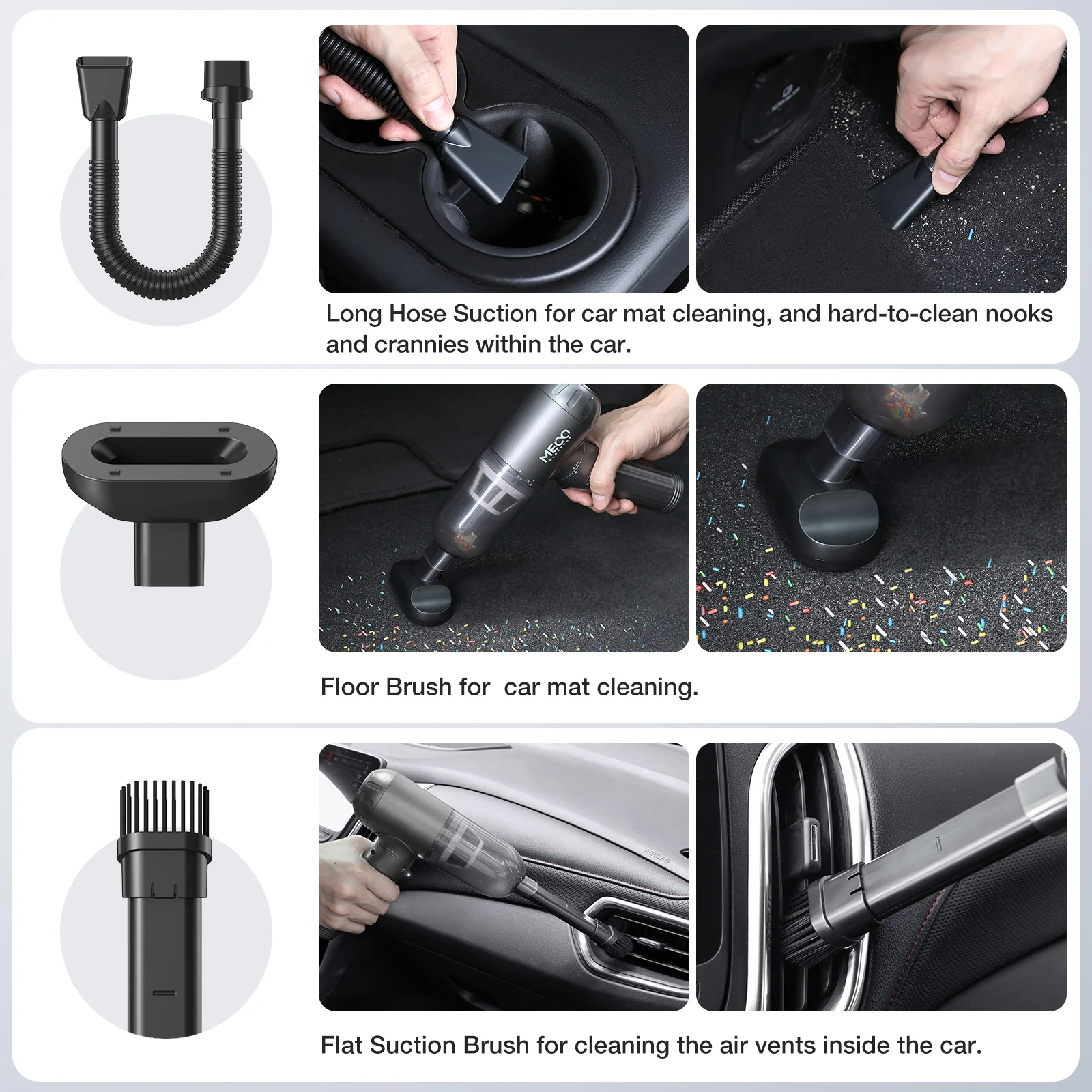 Long Hose Suction for car mat cleaning, and hard-to-clean nooks and crannies within the car.

MECO

Floor Brush for  car mat cleaning.

AIRBAG

Flat Suction Brush for cleaning the air vents inside the car.