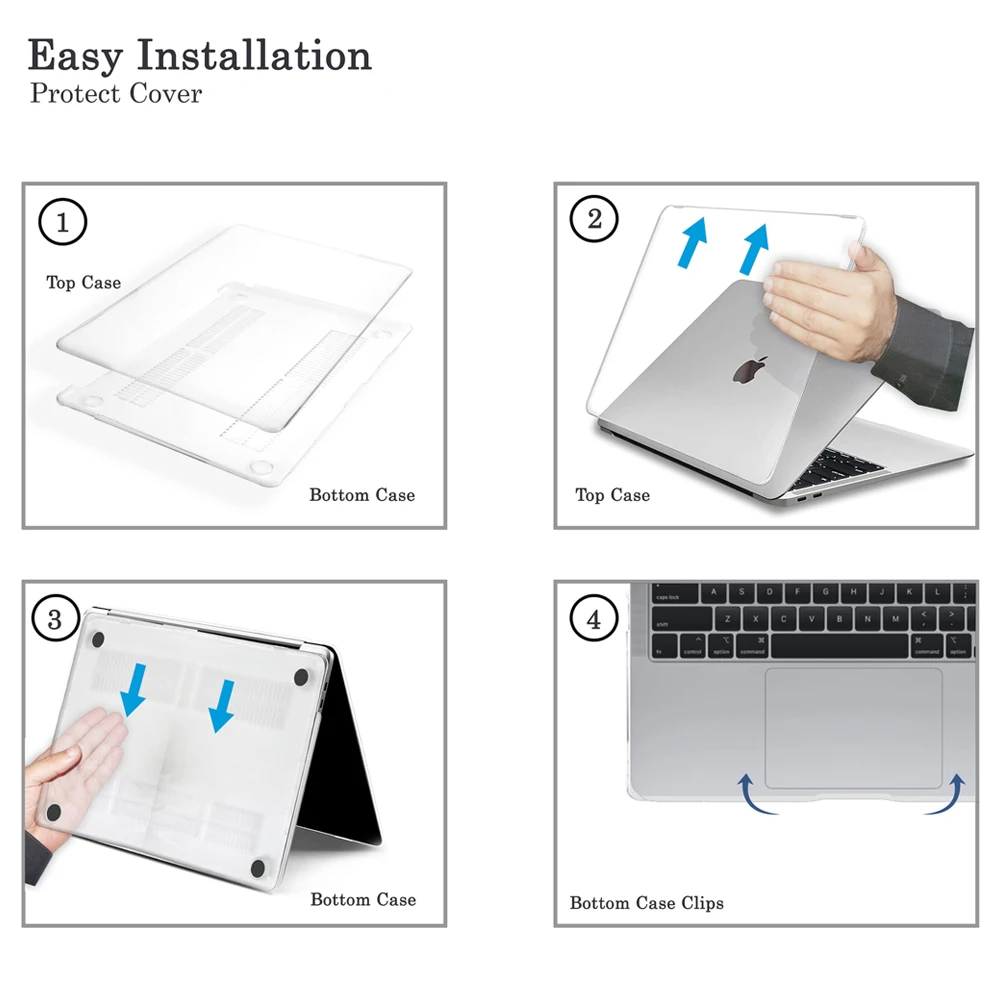 Easy Installation
Protect Cover

1
Top Case
Bottom Case

2
Top Case

3
Bottom Case

4
caps lock A S D F G H J K L
shift Z X C V B N M < >
fn control option command command option
Bottom Case Clips