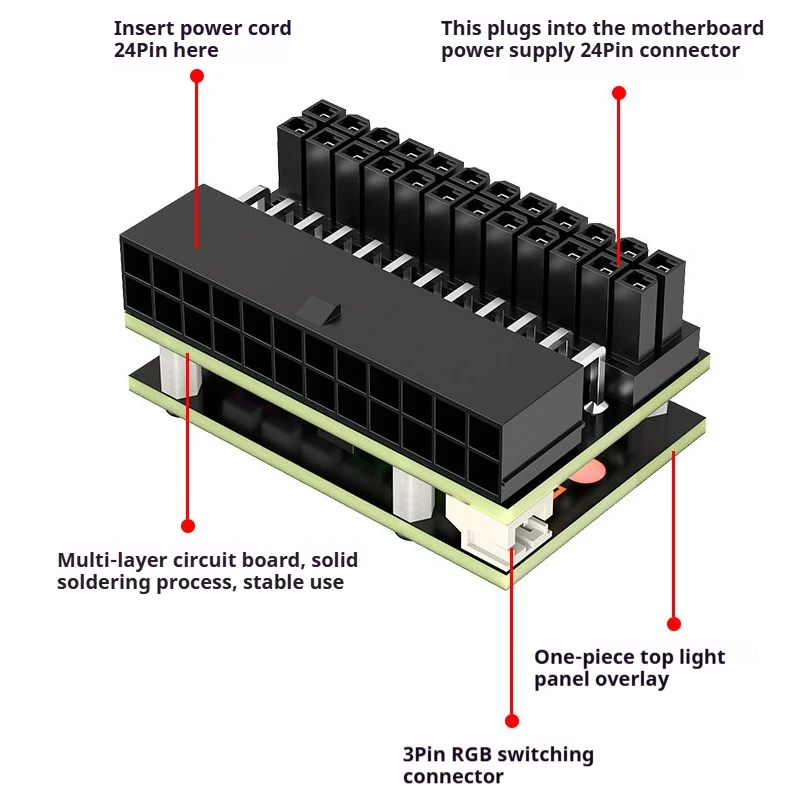 Insert power cord 24Pin here

This plugs into the motherboard power supply 24Pin connector

Multi-layer circuit board, solid soldering process, stable use

One-piece top light panel overlay

3Pin RGB switching connector