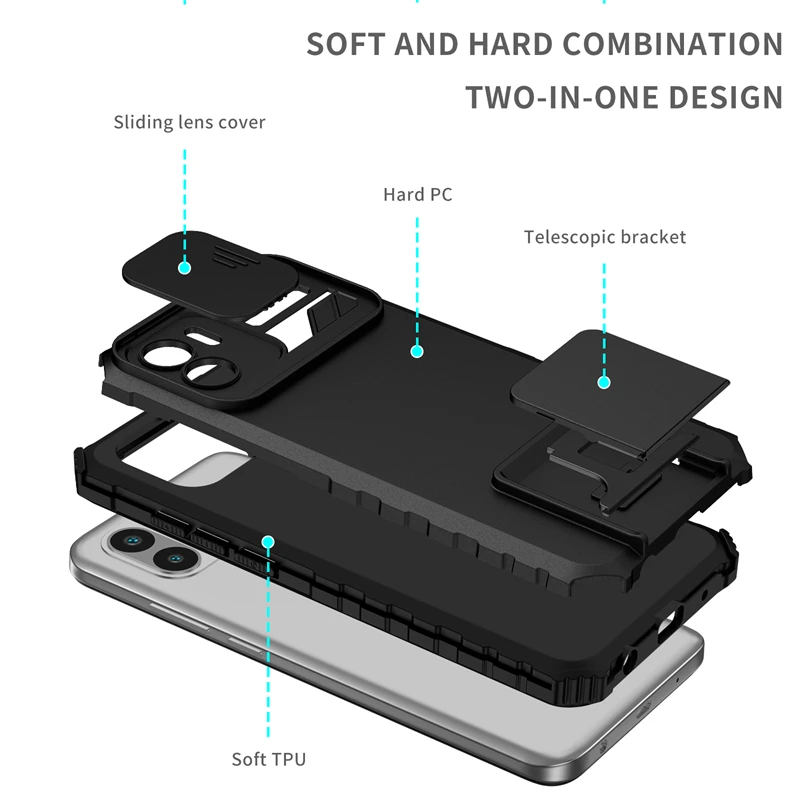 SOFT AND HARD COMBINATION
TWO-IN-ONE DESIGN

Sliding lens cover

Hard PC

Telescopic bracket

Soft TPU