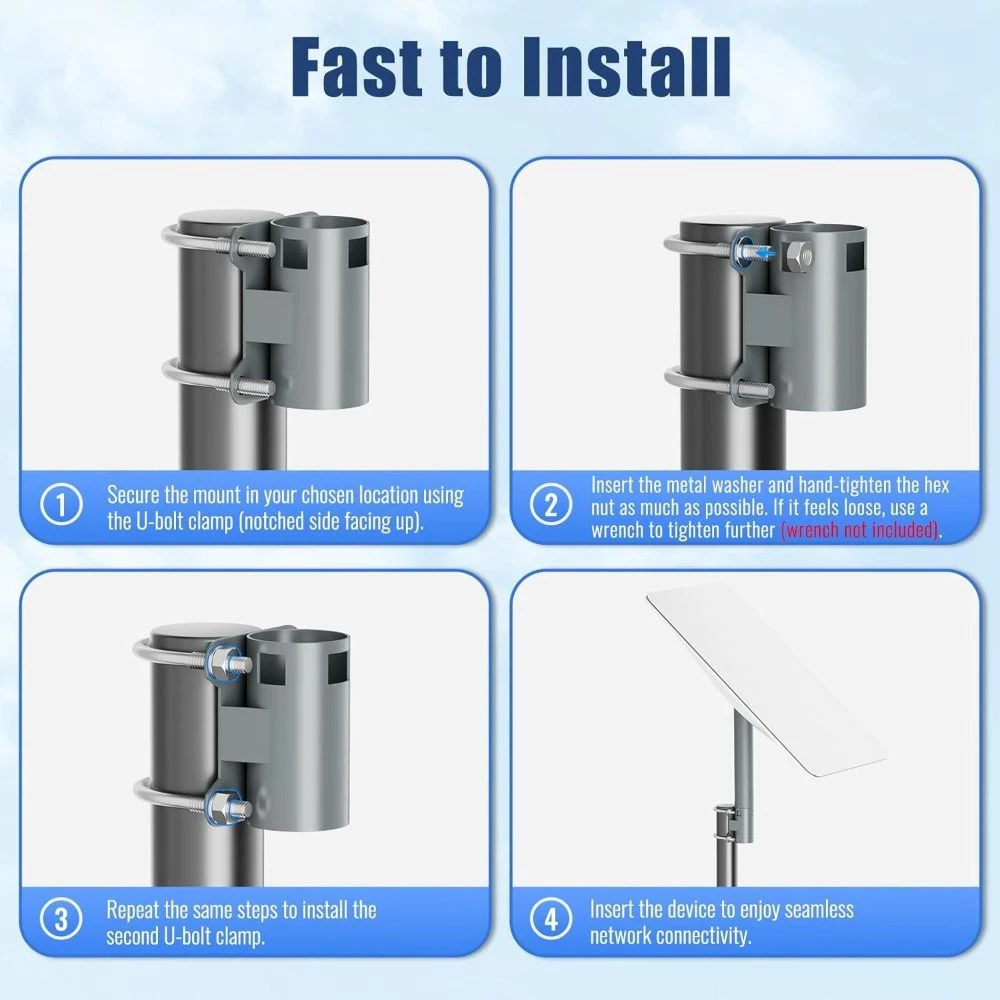 Fast to Install

1 Secure the mount in your chosen location using the U-bolt clamp (notched side facing up).

2 Insert the metal washer and hand-tighten the hex nut as much as possible. If it feels loose, use a wrench to tighten further (wrench not included).

3 Repeat the same steps to install the second U-bolt clamp.

4 Insert the device to enjoy seamless network connectivity.