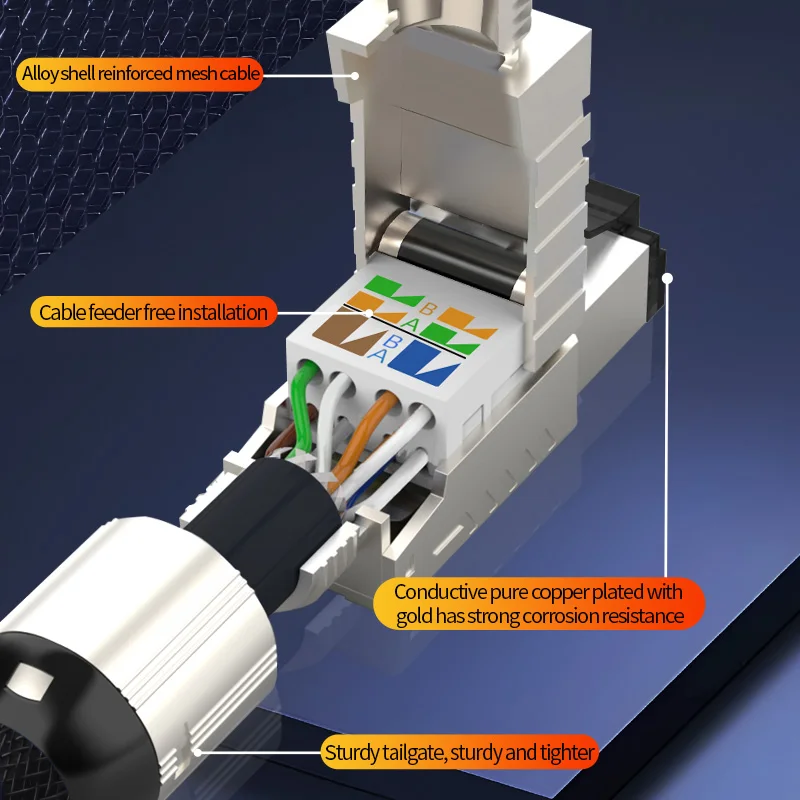 Alloy shell reinforced mesh cable

Cable feeder free installation

B
A
B
A

Conductive pure copper plated with gold has strong corrosion resistance

Sturdy tailgate, sturdy and tighter