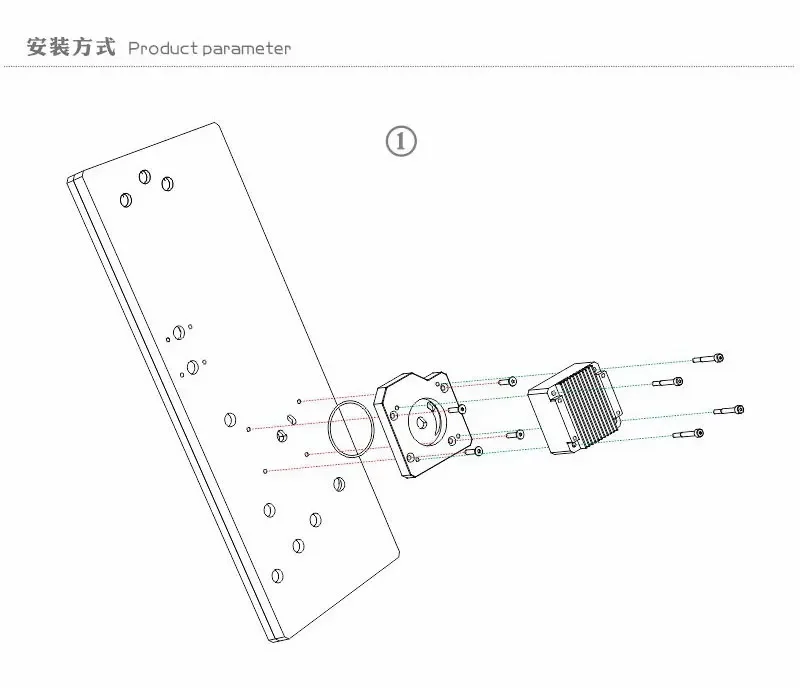 安装方式 Product parameter

①