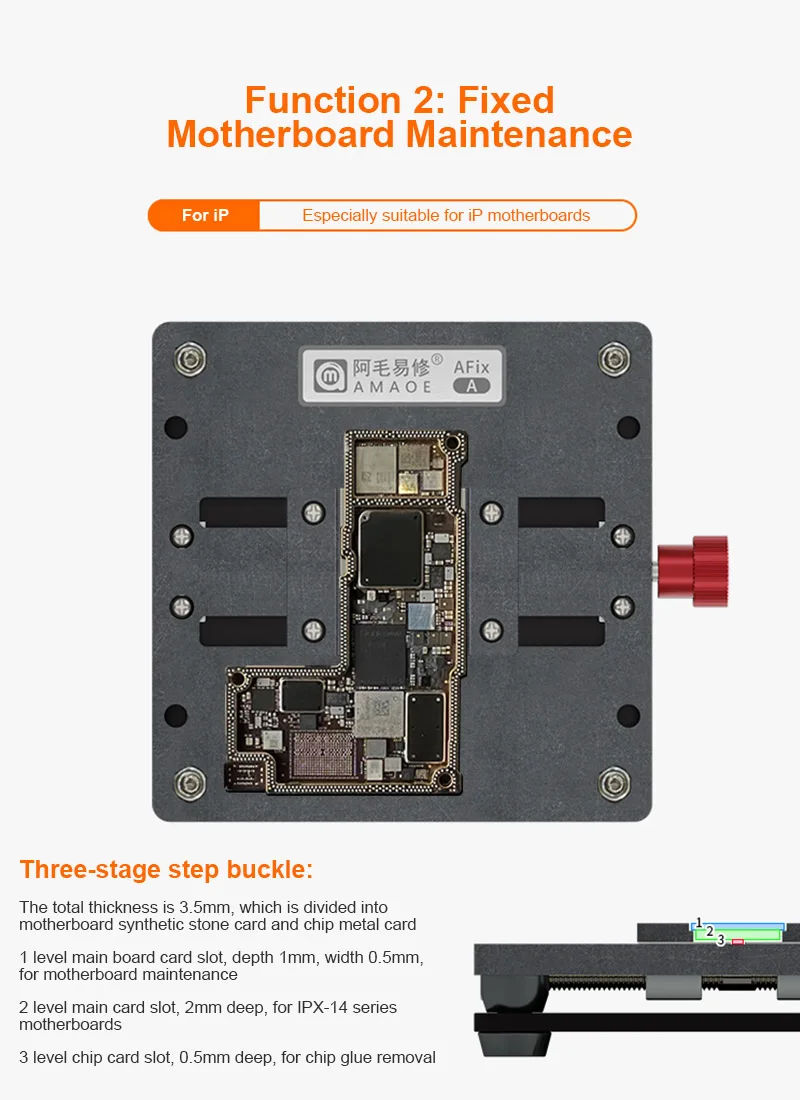 Function 2: Fixed Motherboard Maintenance

For iP

Especially suitable for iP motherboards

阿毛易修®
AMAOE
AFix
A

Three-stage step buckle:

The total thickness is 3.5mm, which is divided into motherboard synthetic stone card and chip metal card

1 level main board card slot, depth 1mm, width 0.5mm, for motherboard maintenance

2 level main card slot, 2mm deep, for IPX-14 series motherboards

3 level chip card slot, 0.5mm deep, for chip glue removal

1
2
3