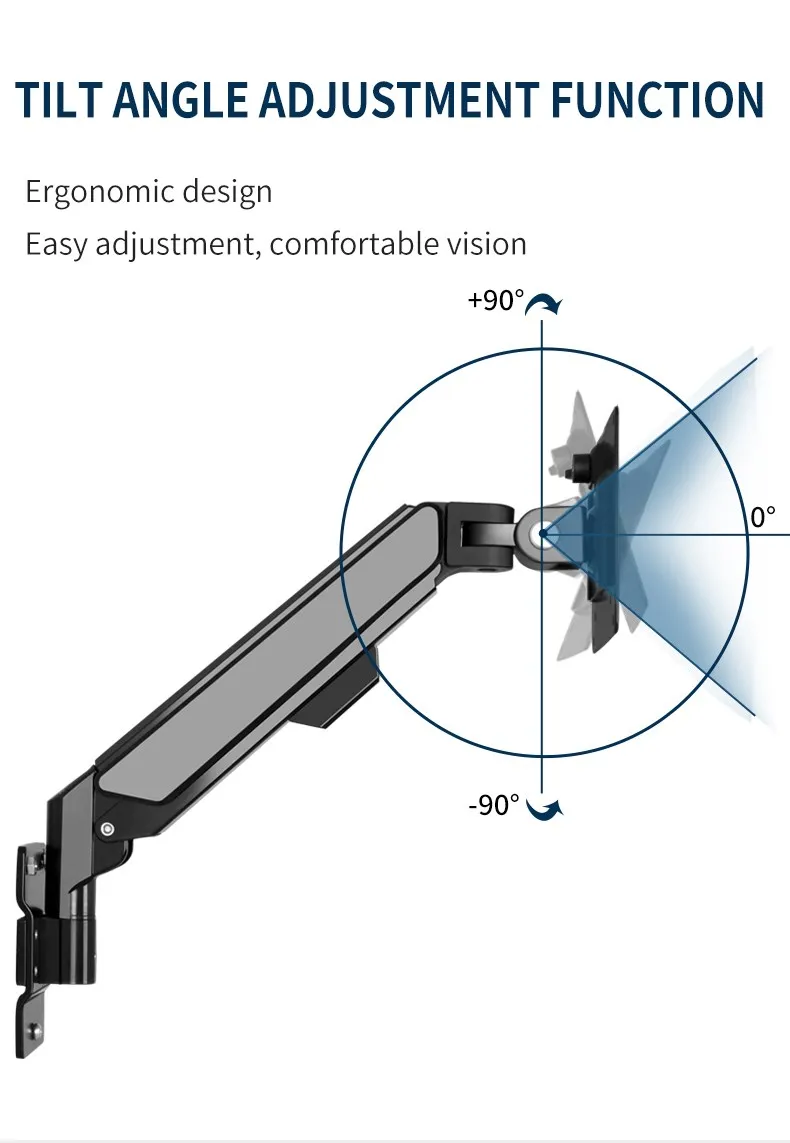 TILT ANGLE ADJUSTMENT FUNCTION

Ergonomic design

Easy adjustment, comfortable vision

+90°

0°

-90°