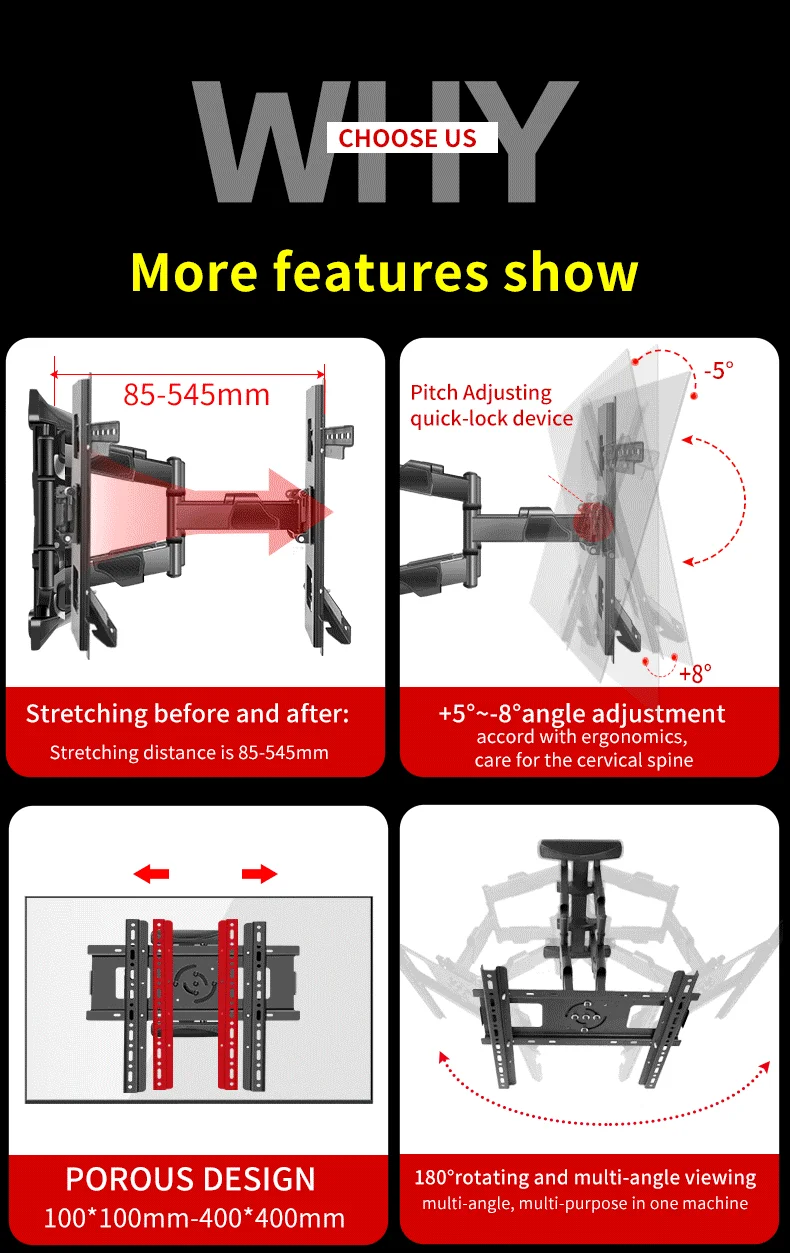 WHY
CHOOSE US

More features show

85-545mm

Stretching before and after:
Stretching distance is 85-545mm

Pitch Adjusting quick-lock device

-5°

+8°

+5°~-8°angle adjustment
accord with ergonomics, care for the cervical spine

POROUS DESIGN
100*100mm-400*400mm

180°rotating and multi-angle viewing
multi-angle, multi-purpose in one machine