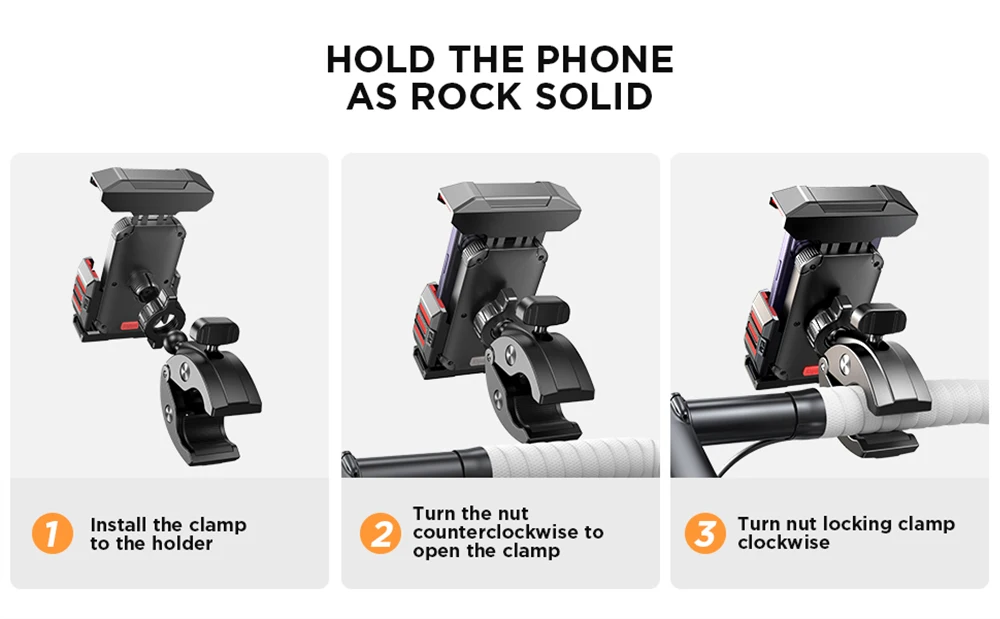 HOLD THE PHONE AS ROCK SOLID

1 Install the clamp to the holder

2 Turn the nut counterclockwise to open the clamp

3 Turn nut locking clamp clockwise