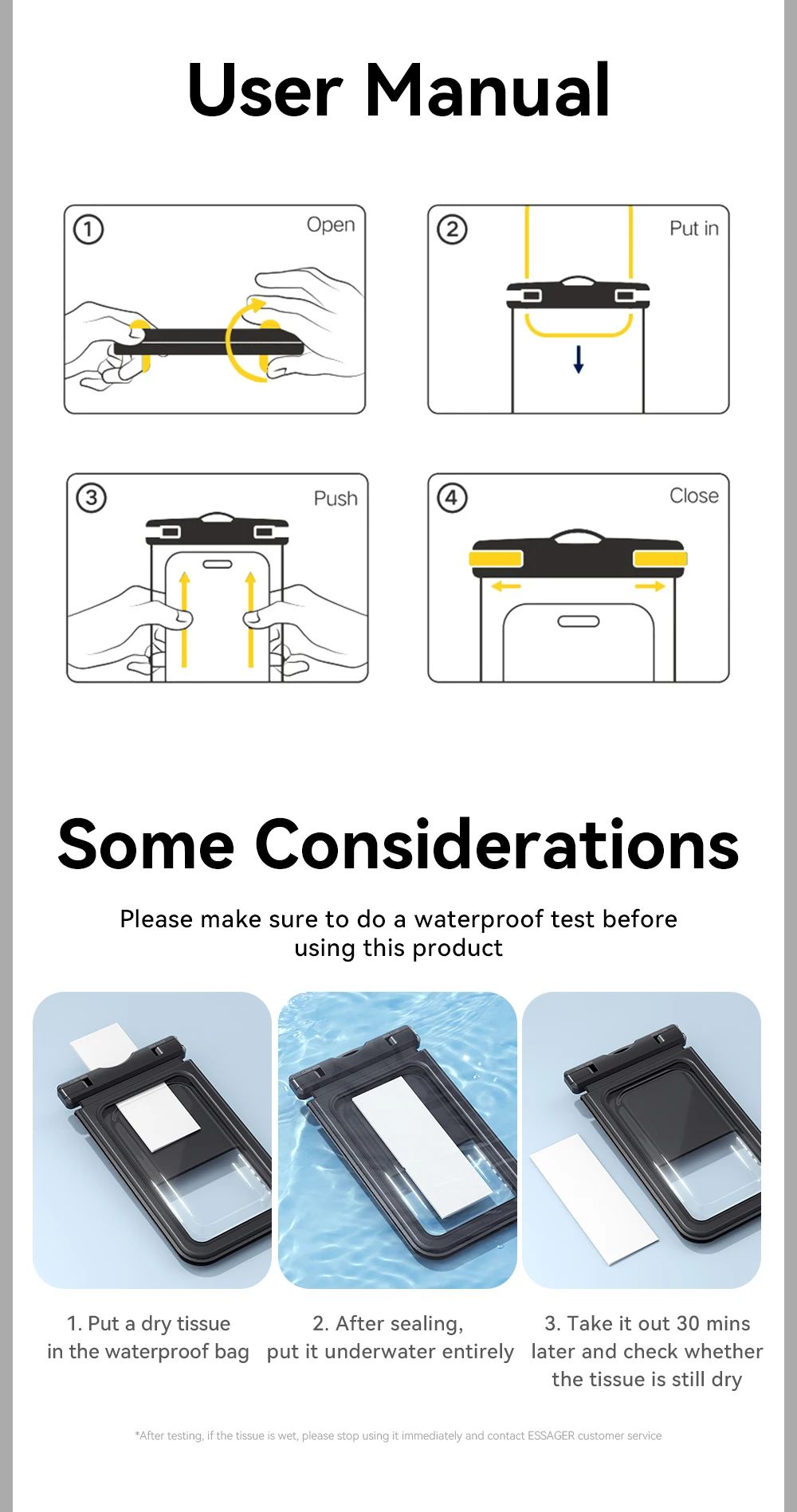 User Manual

① Open

② Put in

③ Push

④ Close

Some Considerations

Please make sure to do a waterproof test before using this product

1. Put a dry tissue in the waterproof bag

2. After sealing, put it underwater entirely

3. Take it out 30 mins later and check whether the tissue is still dry

*After testing, if the tissue is wet, please stop using it immediately and contact ESSAGER customer service