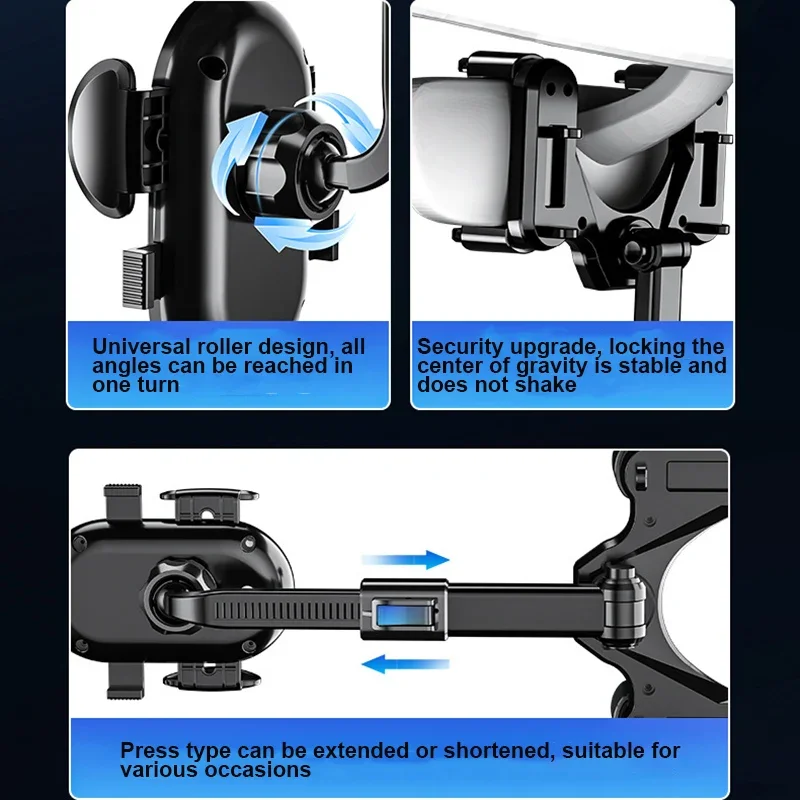 Universal roller design, all angles can be reached in one turn

Security upgrade, locking the center of gravity is stable and does not shake

Press type can be extended or shortened, suitable for various occasions