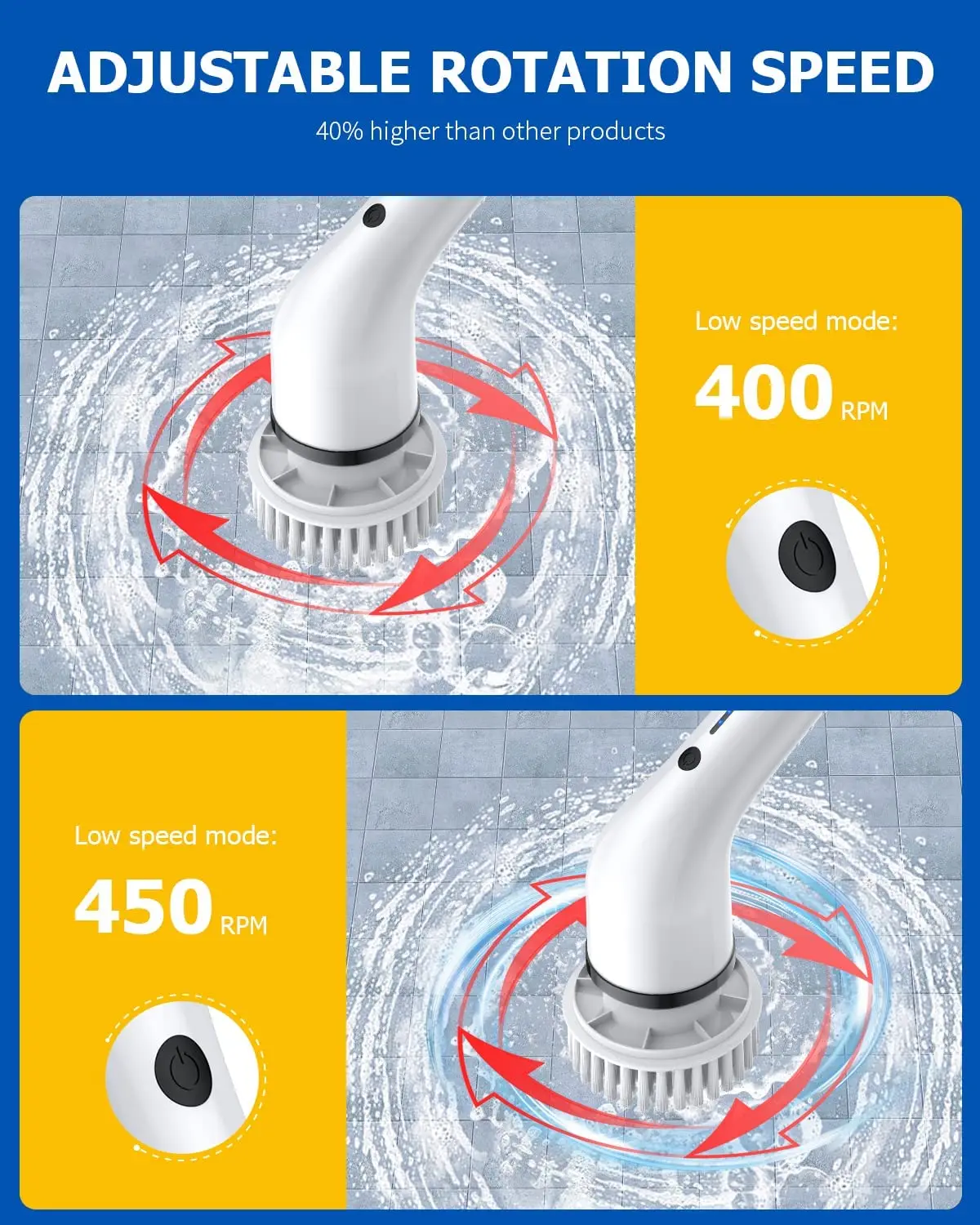 ADJUSTABLE ROTATION SPEED

40% higher than other products

Low speed mode:

400 RPM

Low speed mode:

450 RPM