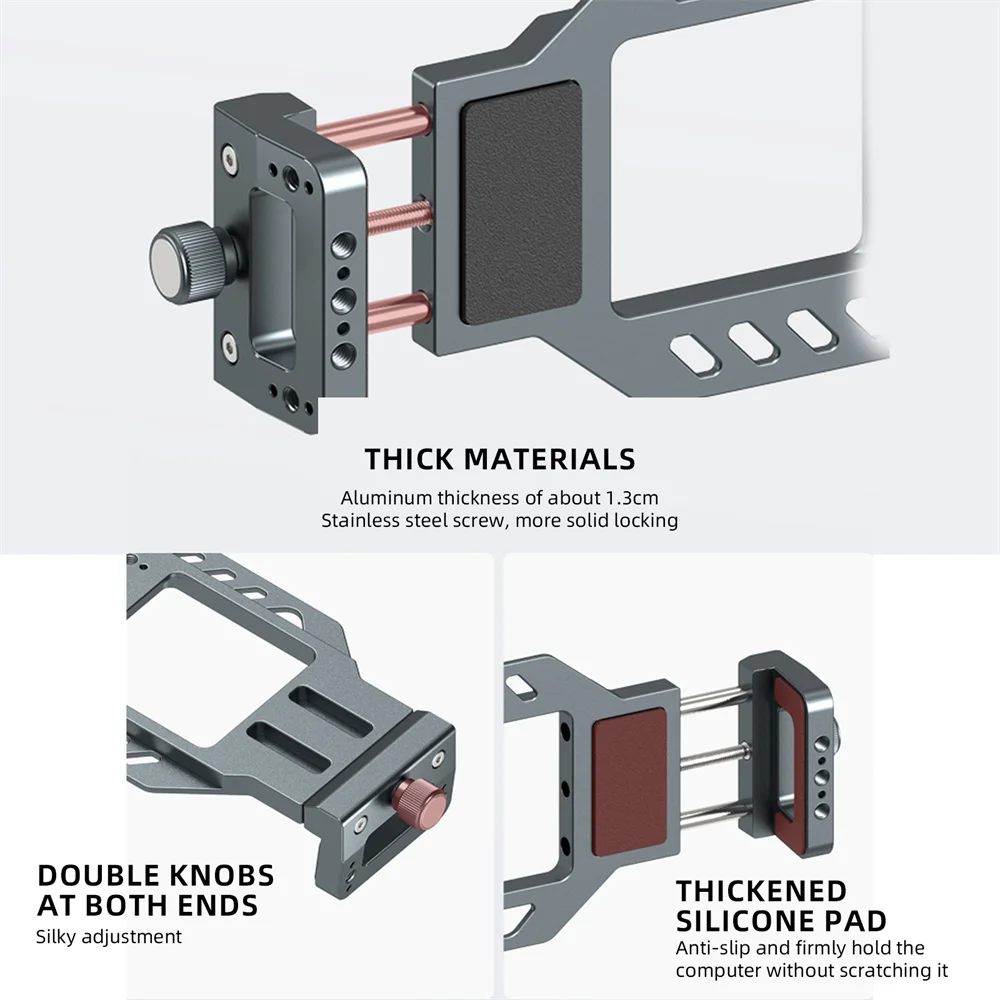 THICK MATERIALS

Aluminum thickness of about 1.3cm
Stainless steel screw, more solid locking

DOUBLE KNOBS AT BOTH ENDS

Silky adjustment

THICKENED SILICONE PAD

Anti-slip and firmly hold the computer without scratching it