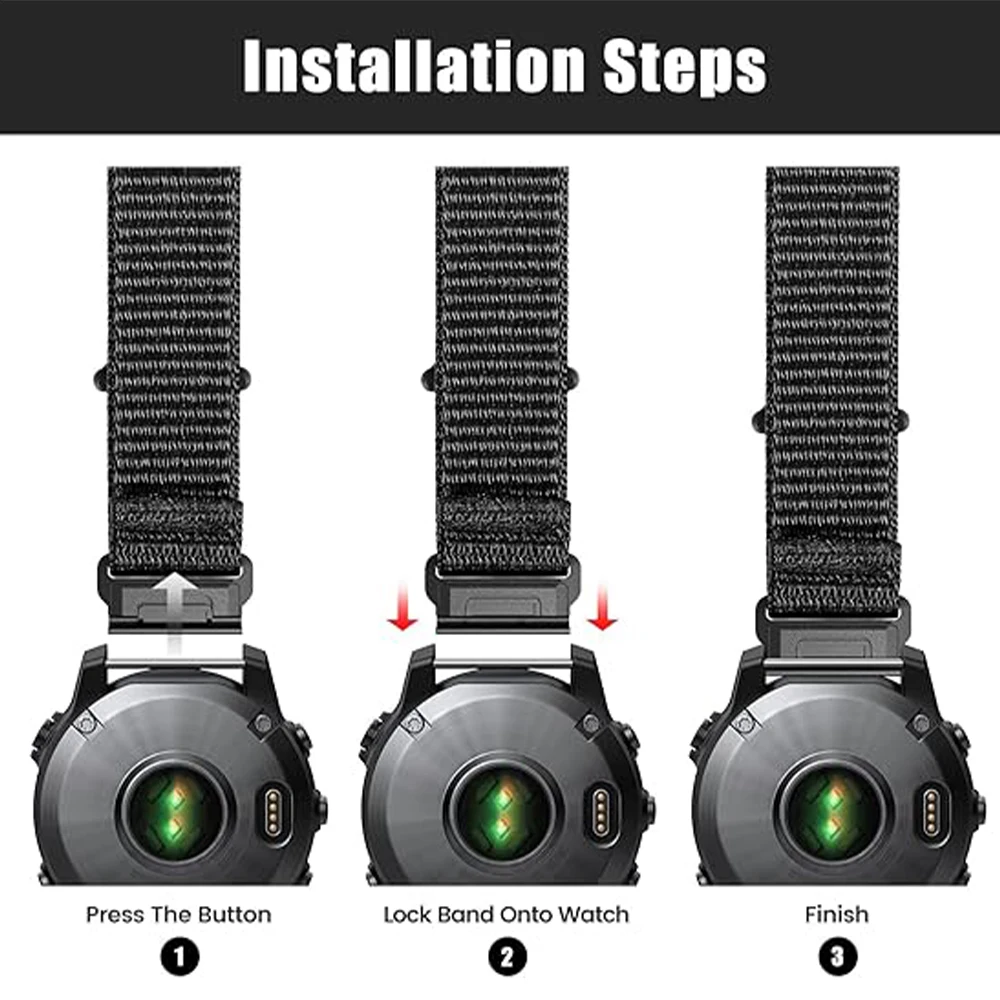 Installation Steps

Press The Button
1

Lock Band Onto Watch
2

Finish
3