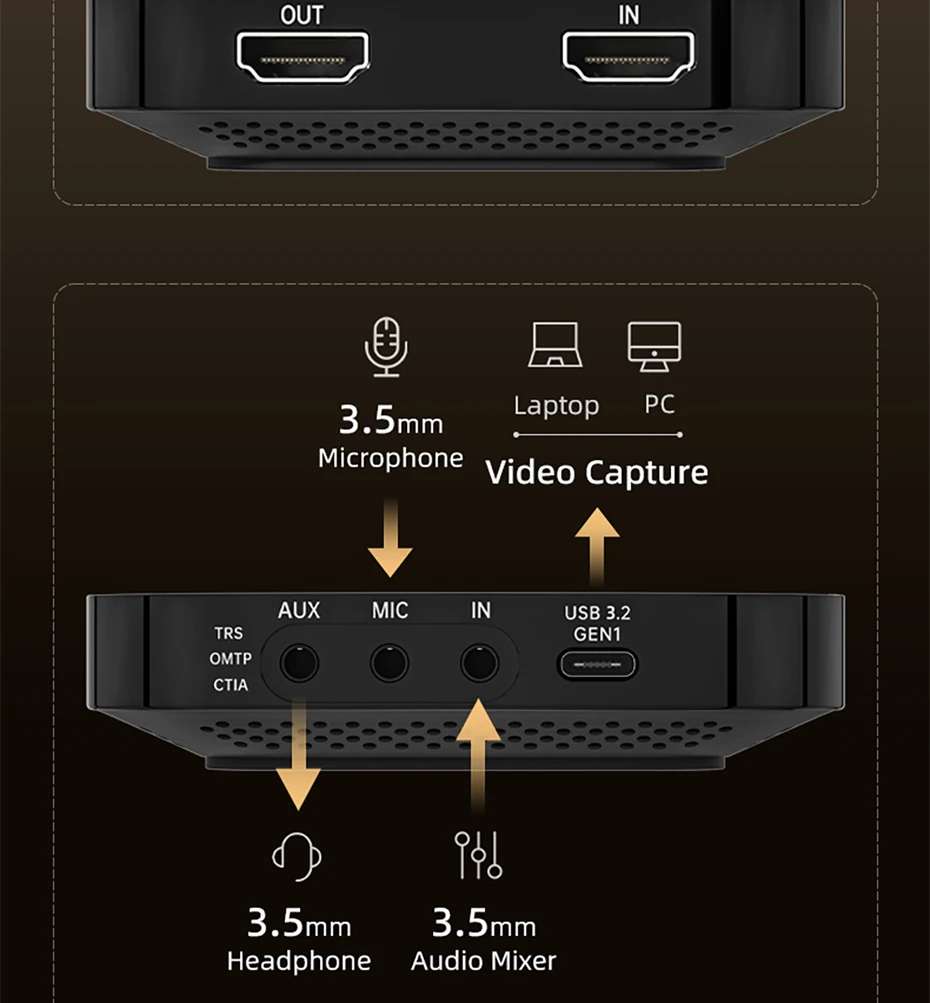 OUT

IN

3.5mm
Microphone

Laptop PC

Video Capture

TRS
OMTP
CTIA

AUX MIC IN

USB 3.2
GEN1

3.5mm
Headphone

3.5mm
Audio Mixer