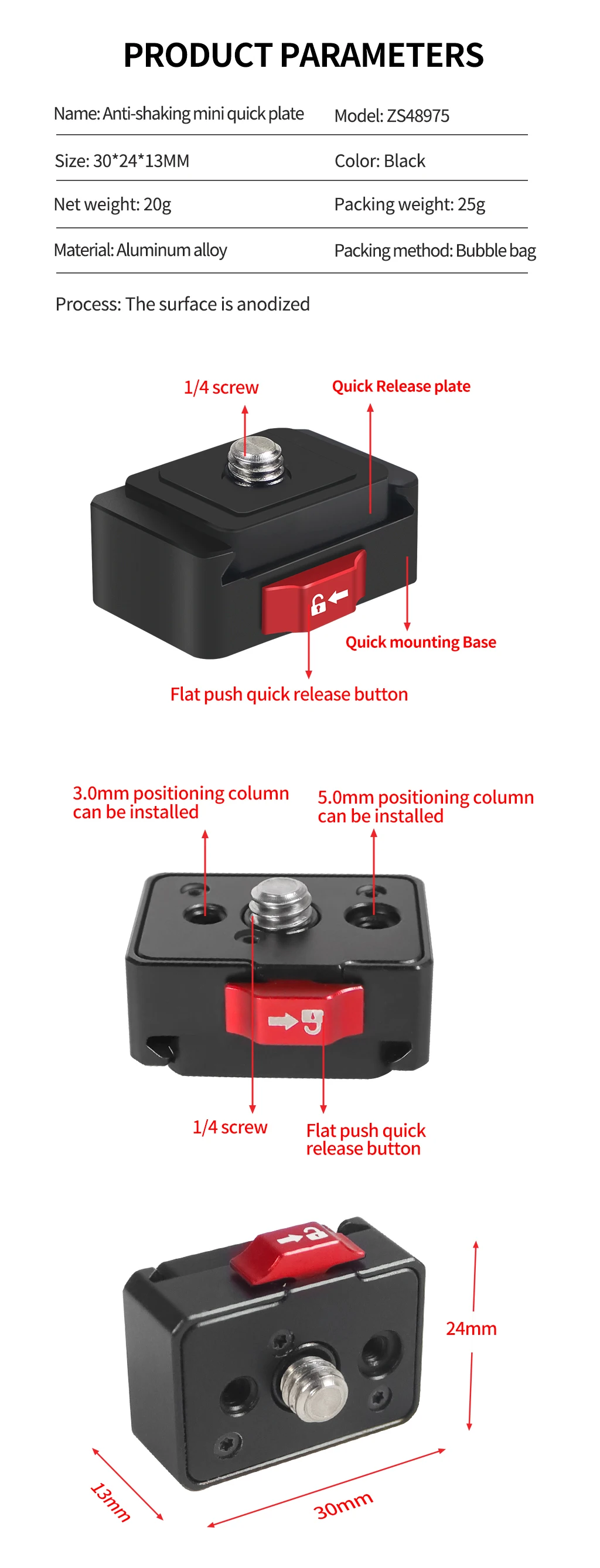 PRODUCT PARAMETERS

| Name: Anti-shaking mini quick plate | Model: ZS48975 |
|---|---|
| Size: 30*24*13MM | Color: Black |
| Net weight: 20g | Packing weight: 25g |
| Material: Aluminum alloy | Packing method: Bubble bag |

Process: The surface is anodized

1/4 screw

Quick Release plate

Quick mounting Base

Flat push quick release button

3.0mm positioning column can be installed

5.0mm positioning column can be installed

1/4 screw

Flat push quick release button

24mm

13mm

30mm