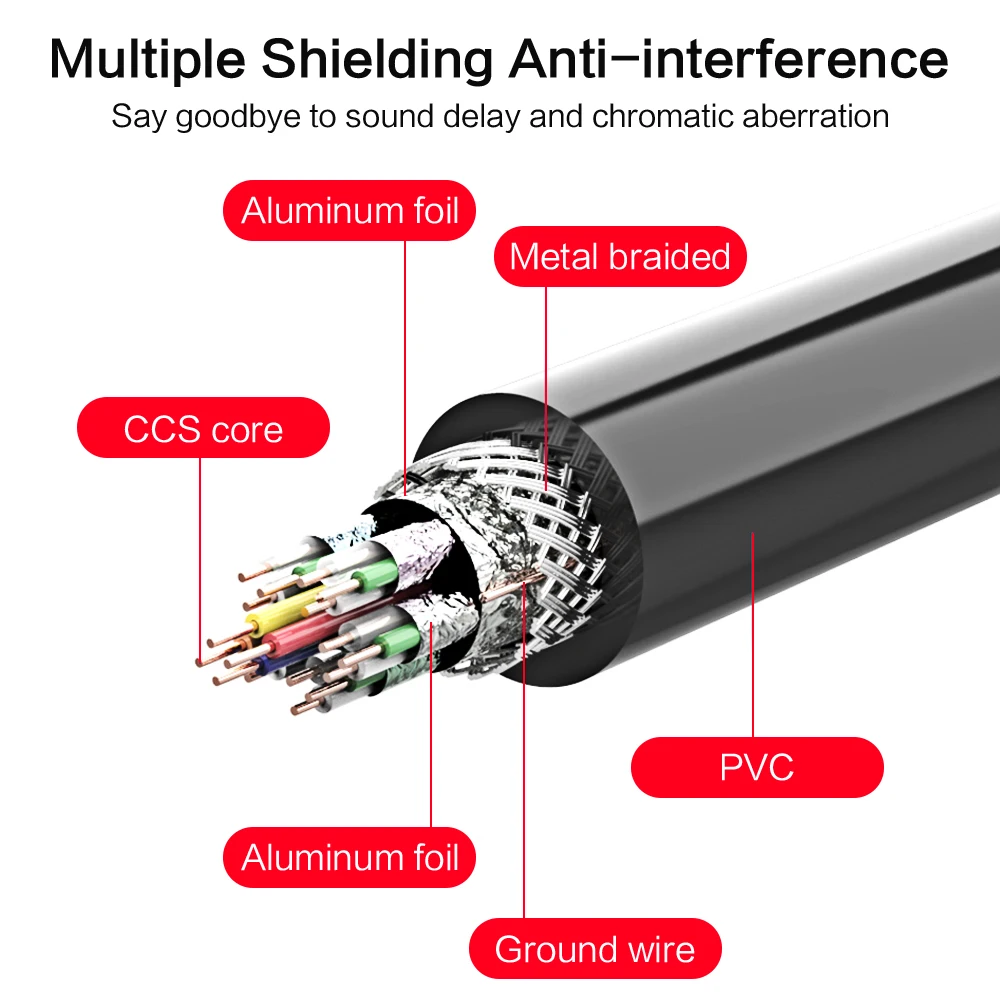 Multiple Shielding Anti-interference
Say goodbye to sound delay and chromatic aberration

Aluminum foil

Metal braided

CCS core

PVC

Aluminum foil

Ground wire