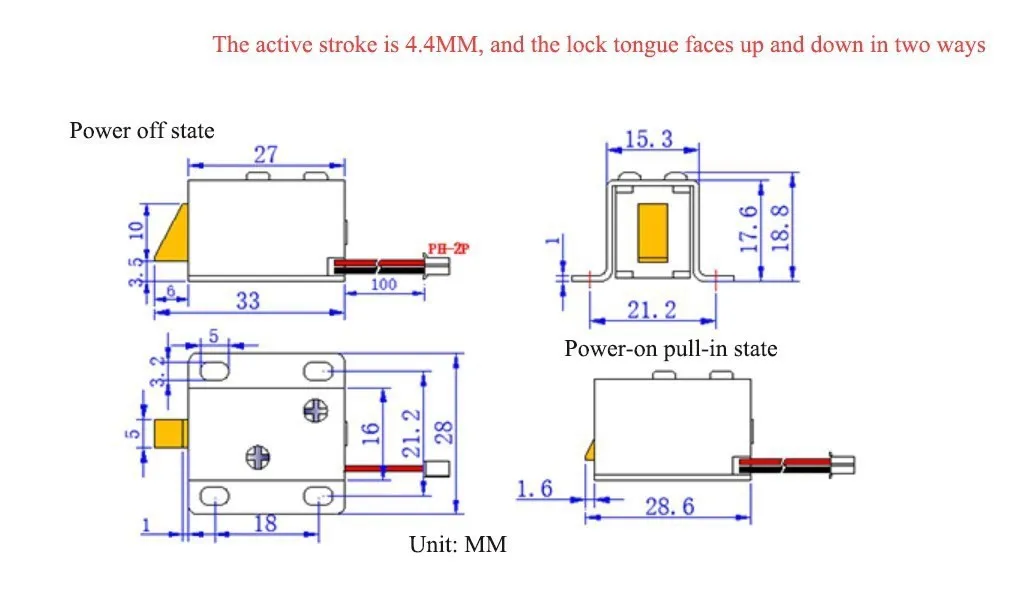 The active stroke is 4.4MM, and the lock tongue faces up and down in two ways

Power off state

27

10

3.5

6

33

PH-2P

100

15.3

1

17.6

18.8

21.2

Power-on pull-in state

5

3.2

3.2

5

16

21.2

28

1

18

1.6

28.6

Unit: MM