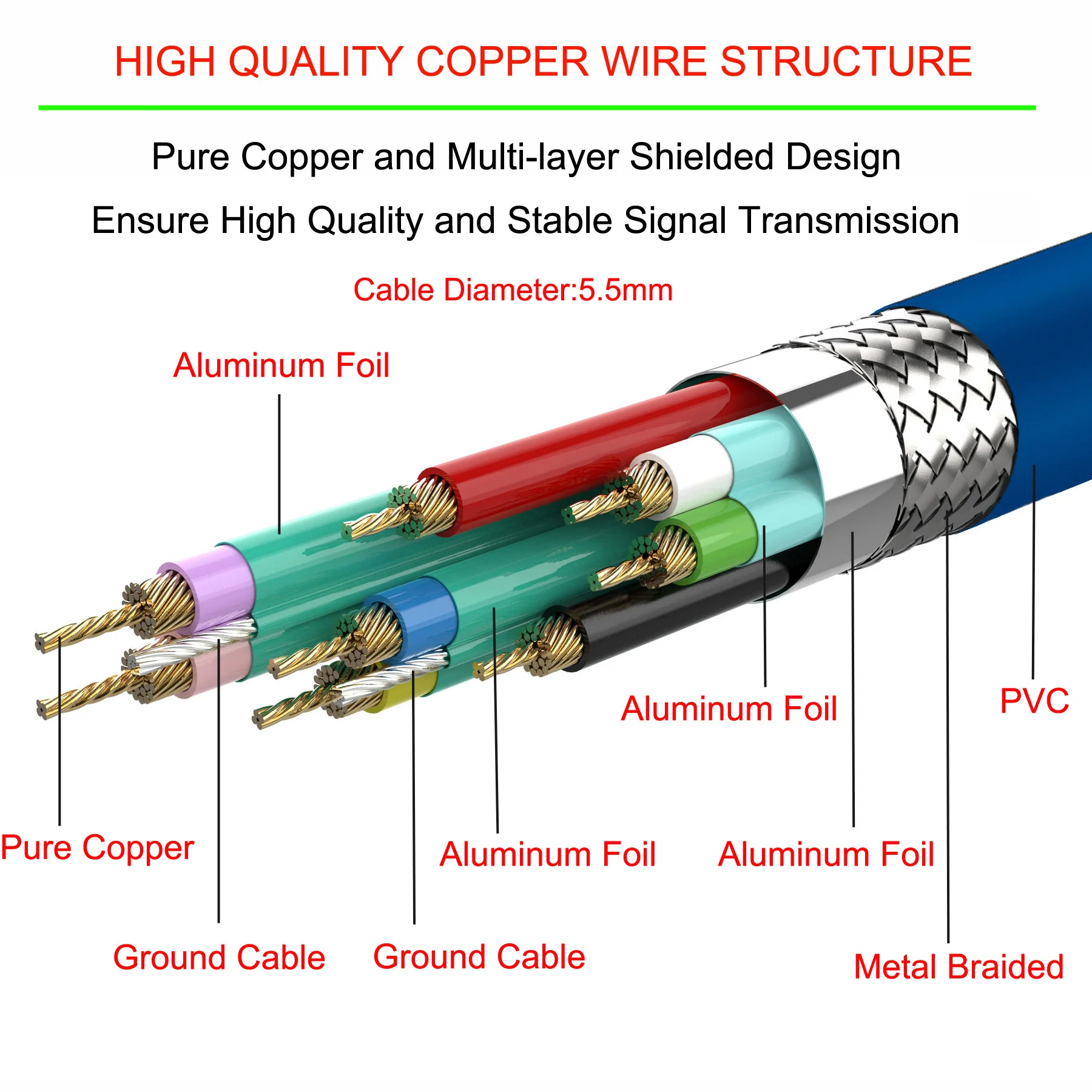 HIGH QUALITY COPPER WIRE STRUCTURE

Pure Copper and Multi-layer Shielded Design

Ensure High Quality and Stable Signal Transmission

Cable Diameter:5.5mm

Aluminum Foil

Aluminum Foil

PVC

Pure Copper

Aluminum Foil

Aluminum Foil

Ground Cable

Ground Cable

Metal Braided