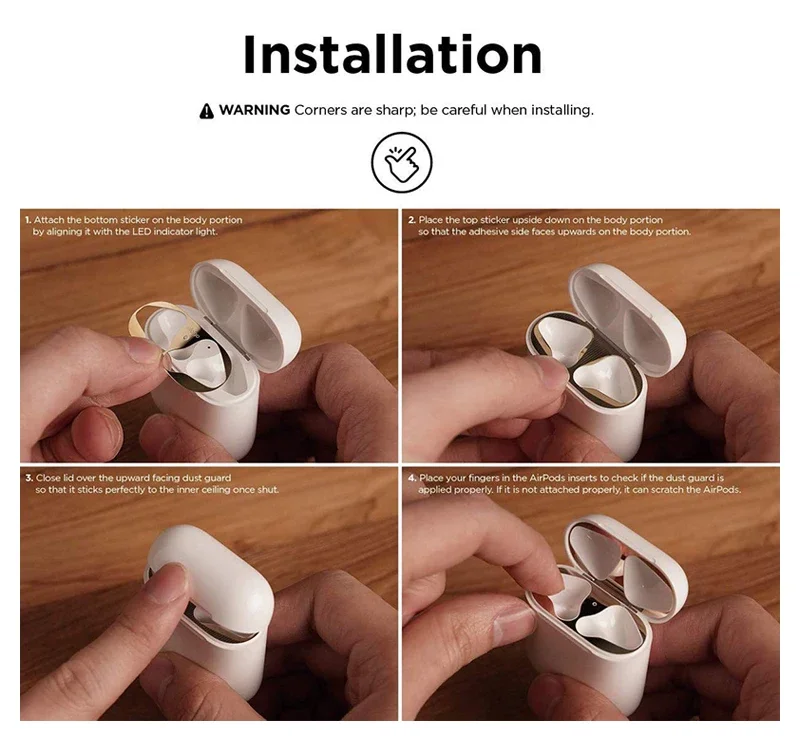 Installation

WARNING Corners are sharp; be careful when installing.

1. Attach the bottom sticker on the body portion by aligning it with the LED indicator light.

2. Place the top sticker upside down on the body portion so that the adhesive side faces upwards on the body portion.

3. Close lid over the upward facing dust guard so that it sticks perfectly to the inner ceiling once shut.

4. Place your fingers in the AirPods inserts to check if the dust guard is applied properly. If it is not attached properly, it can scratch the AirPods.