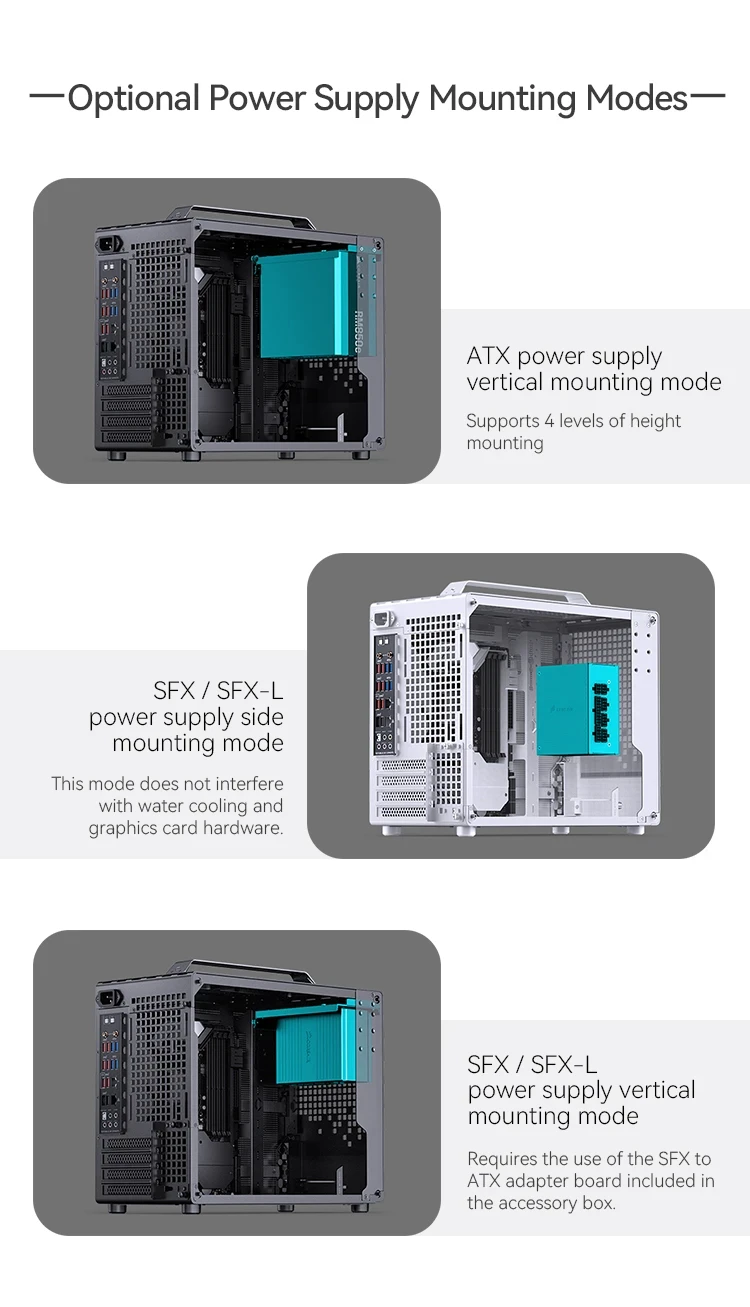 —Optional Power Supply Mounting Modes—

ATX power supply vertical mounting mode

Supports 4 levels of height mounting

SFX / SFX-L power supply side mounting mode

This mode does not interfere with water cooling and graphics card hardware.

SFX / SFX-L power supply vertical mounting mode

Requires the use of the SFX to ATX adapter board included in the accessory box.