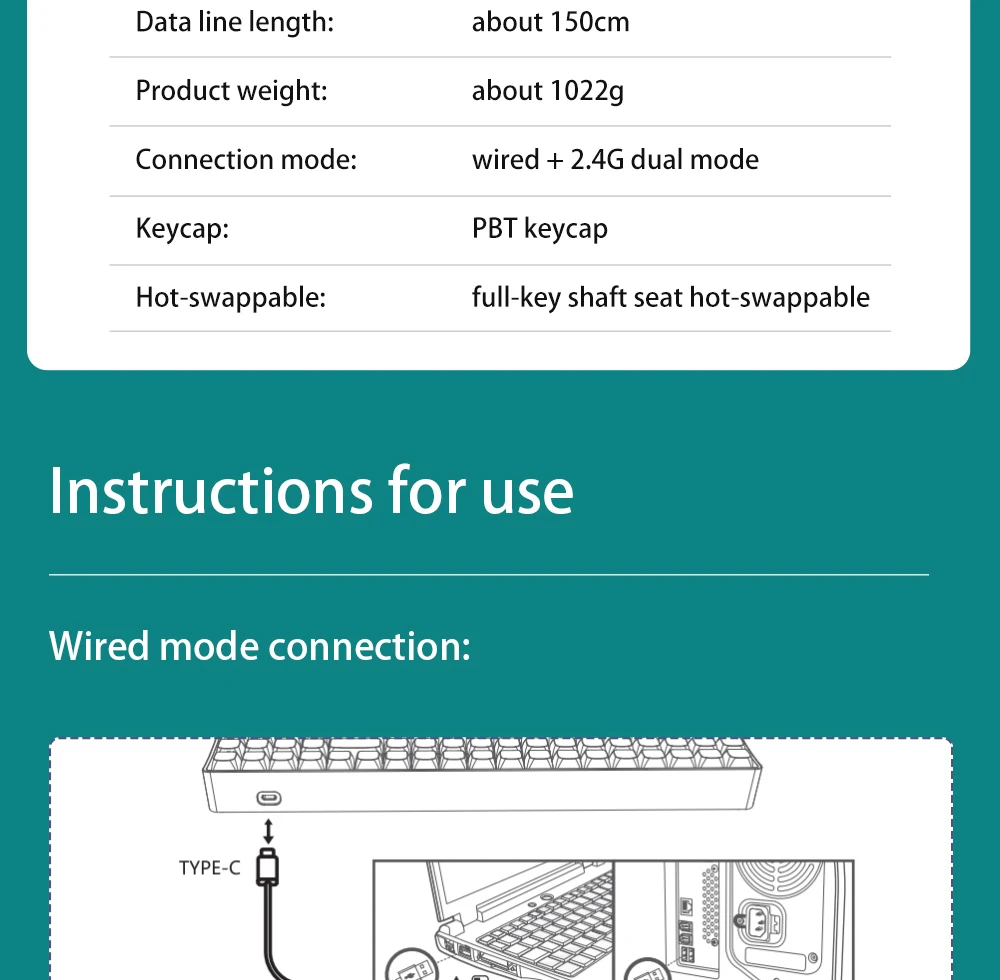 | Data line length: | about 150cm |
|---|---|
| Product weight: | about 1022g |
| Connection mode: | wired + 2.4G dual mode |
| Keycap: | PBT keycap |
| Hot-swappable: | full-key shaft seat hot-swappable |

Instructions for use

Wired mode connection:

TYPE-C