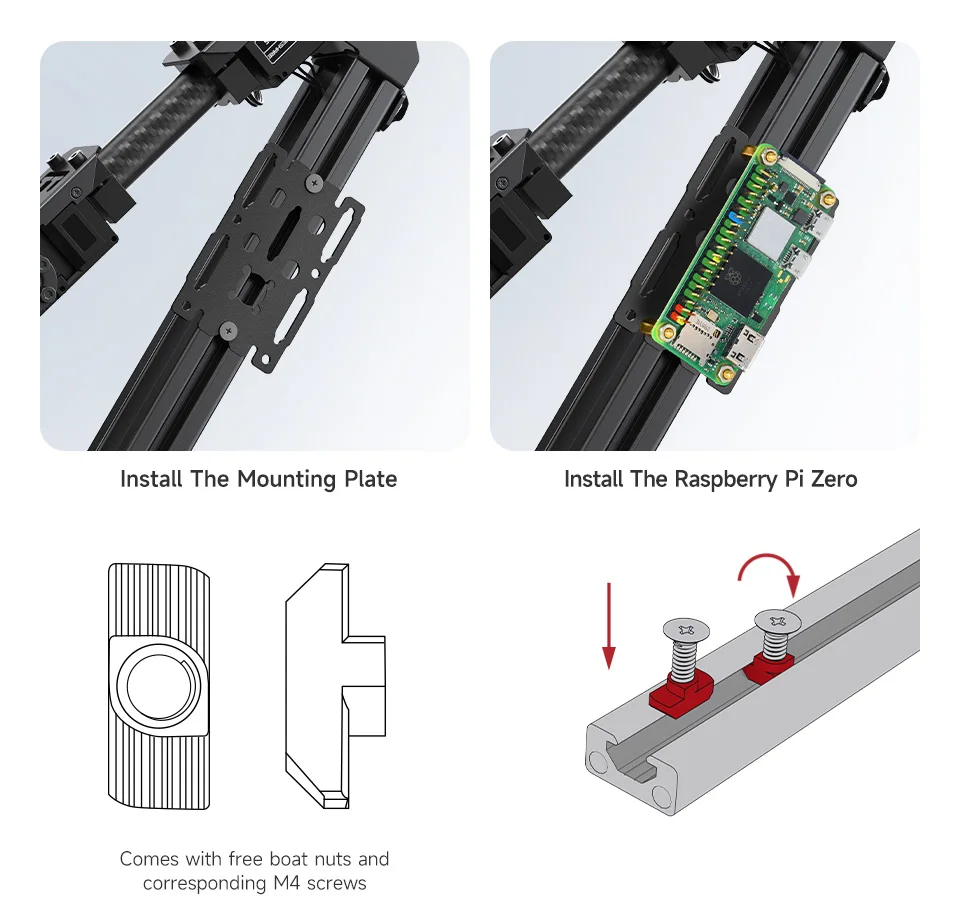 Install The Mounting Plate

Install The Raspberry Pi Zero

Comes with free boat nuts and corresponding M4 screws