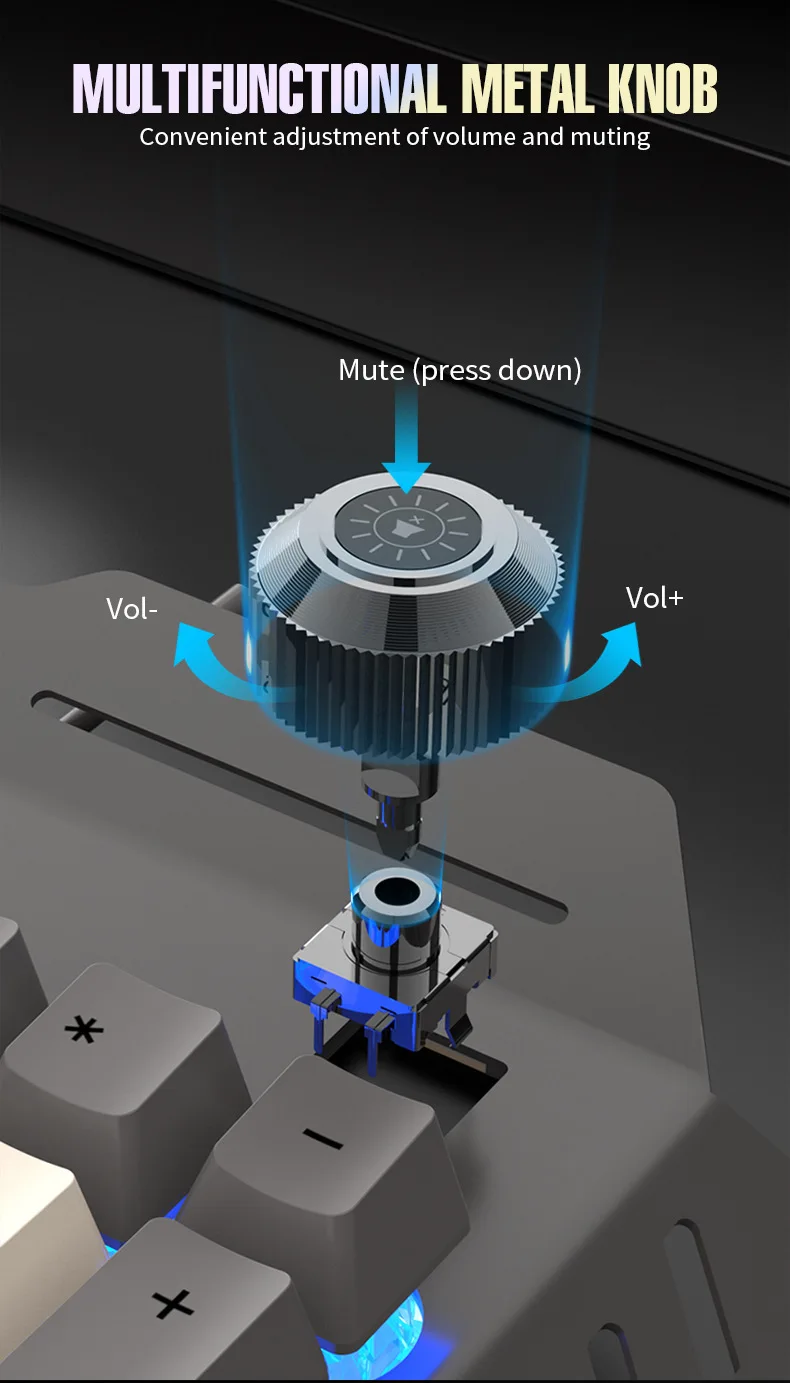 MULTIFUNCTIONAL METAL KNOB
Convenient adjustment of volume and muting

Mute (press down)

Vol-

Vol+

*

-

+