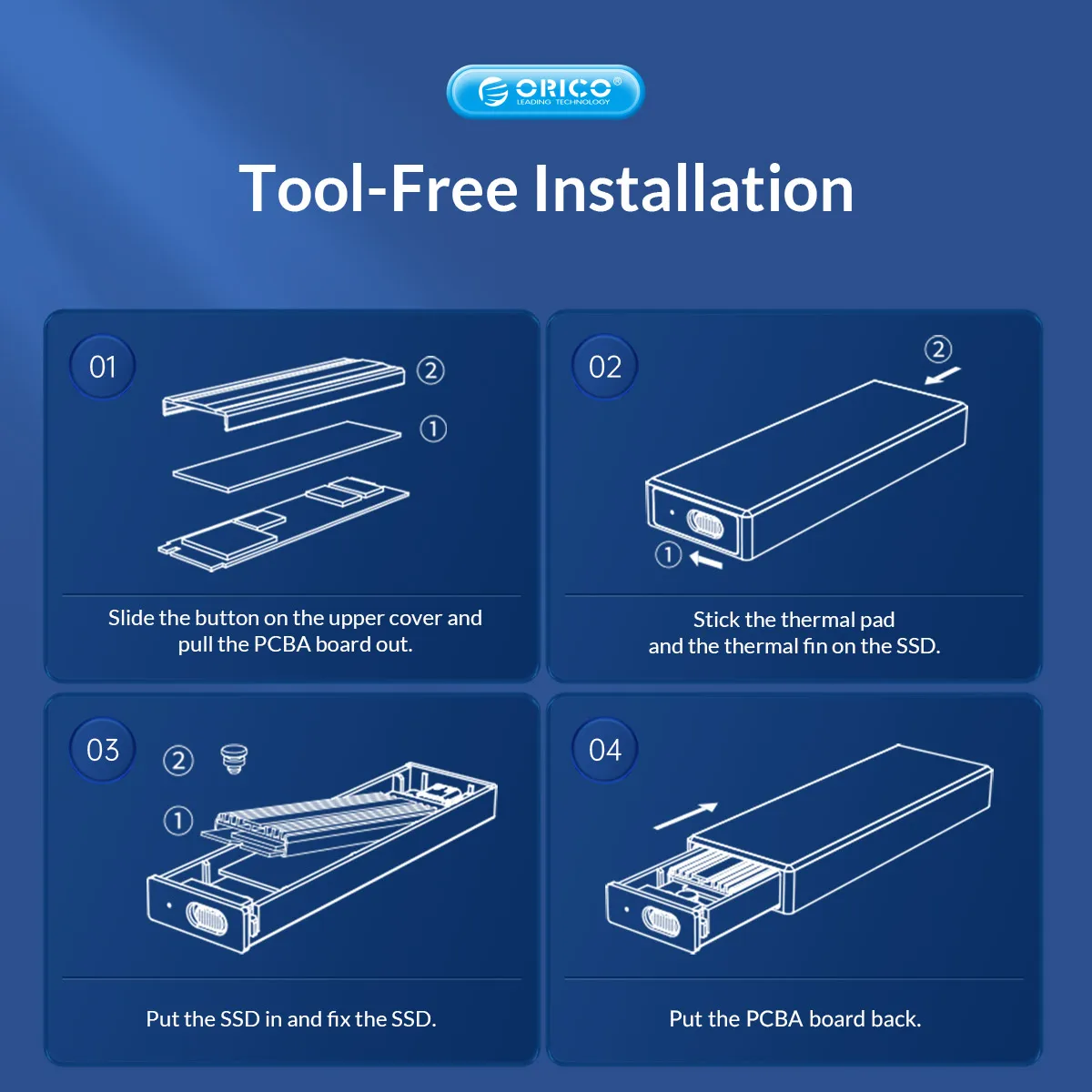 ORICO®
LEADING TECHNOLOGY

Tool-Free Installation

01

②

①

Slide the button on the upper cover and pull the PCBA board out.

02

②

①

Stick the thermal pad and the thermal fin on the SSD.

03

②

①

Put the SSD in and fix the SSD.

04

Put the PCBA board back.