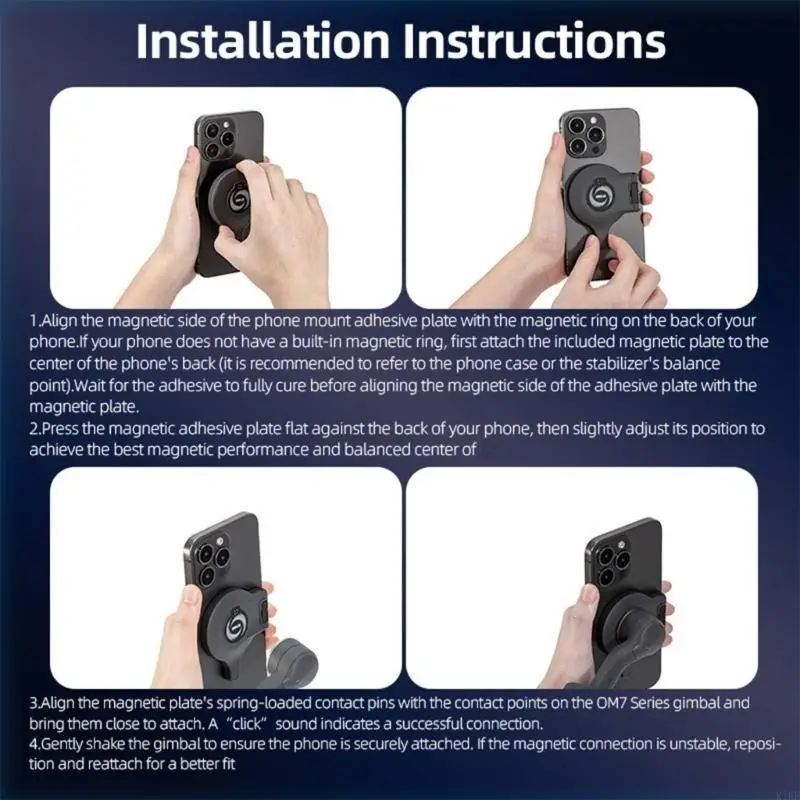 Installation Instructions

1.Align the magnetic side of the phone mount adhesive plate with the magnetic ring on the back of your phone.If your phone does not have a built-in magnetic ring, first attach the included magnetic plate to the center of the phone's back (it is recommended to refer to the phone case or the stabilizer's balance point).Wait for the adhesive to fully cure before aligning the magnetic side of the adhesive plate with the magnetic plate.
2.Press the magnetic adhesive plate flat against the back of your phone, then slightly adjust its position to achieve the best magnetic performance and balanced center of

3.Align the magnetic plate's spring-loaded contact pins with the contact points on the OM7 Series gimbal and bring them close to attach. A "click" sound indicates a successful connection.
4.Gently shake the gimbal to ensure the phone is securely attached. If the magnetic connection is unstable, reposition and reattach for a better fit